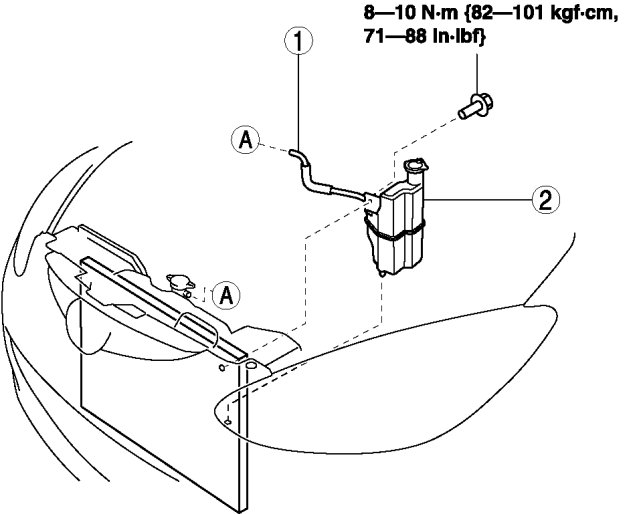 8—10 N·m {82—101 kgf·cm, 71—88 in·lbf}

1

A

2

A