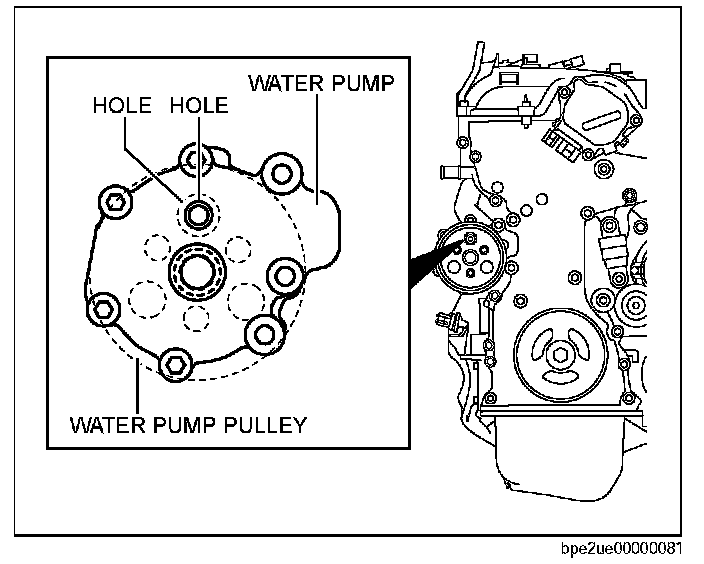 WATER PUMP
HOLE HOLE
WATER PUMP PULLEY
bpe2ue00000081