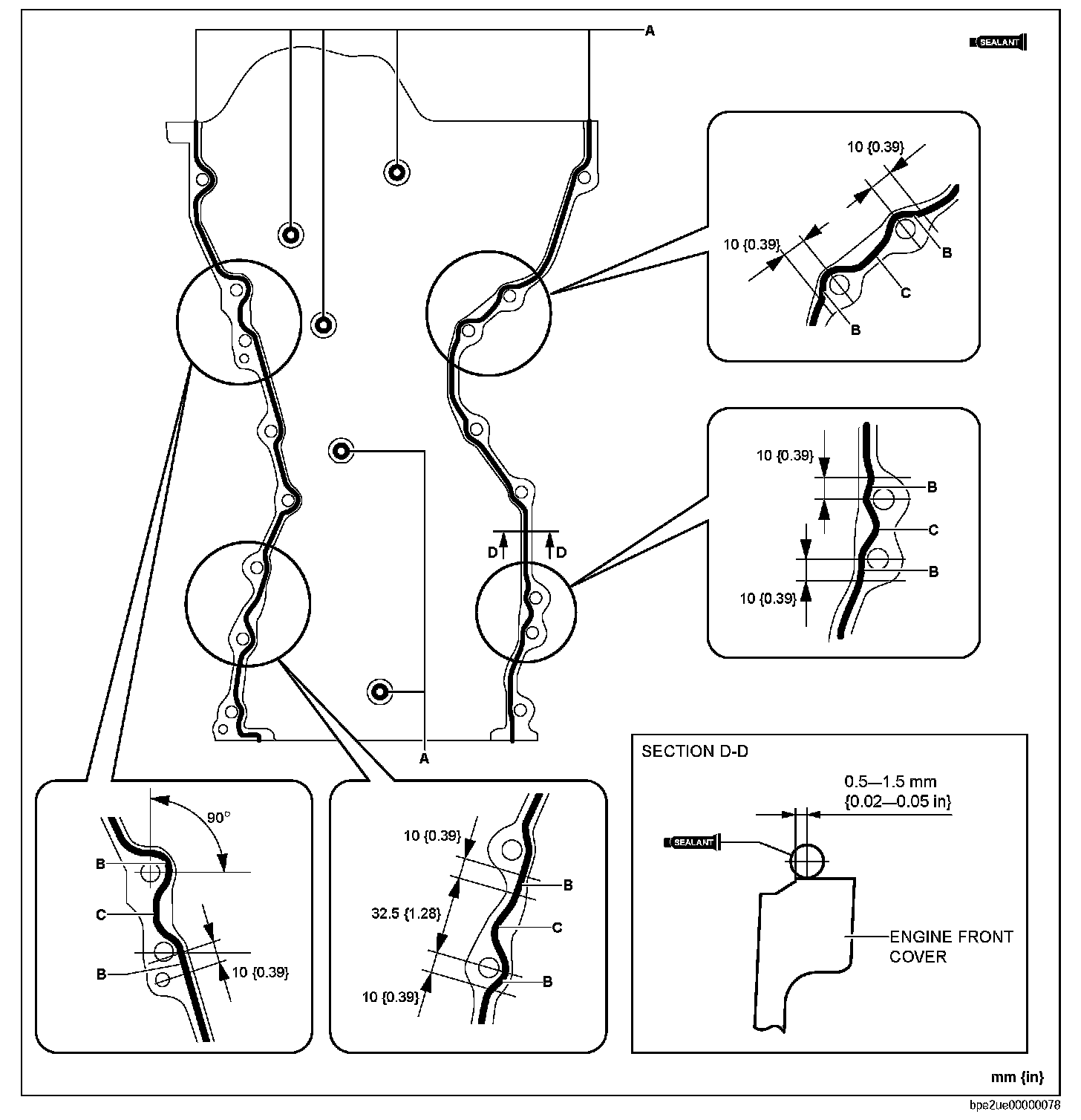 A

SEALANT

10 {0.39}

10 {0.39}

B

C

B

10 {0.39}

B

C

B

10 {0.39}

D

D

A

90°

B

C

B

10 {0.39}

10 {0.39}

B

32.5 {1.28}

C

B

10 {0.39}

SECTION D-D

0.5—1.5 mm {0.02—0.05 in}

SEALANT

ENGINE FRONT COVER

mm {in}

bpe2ue00000078