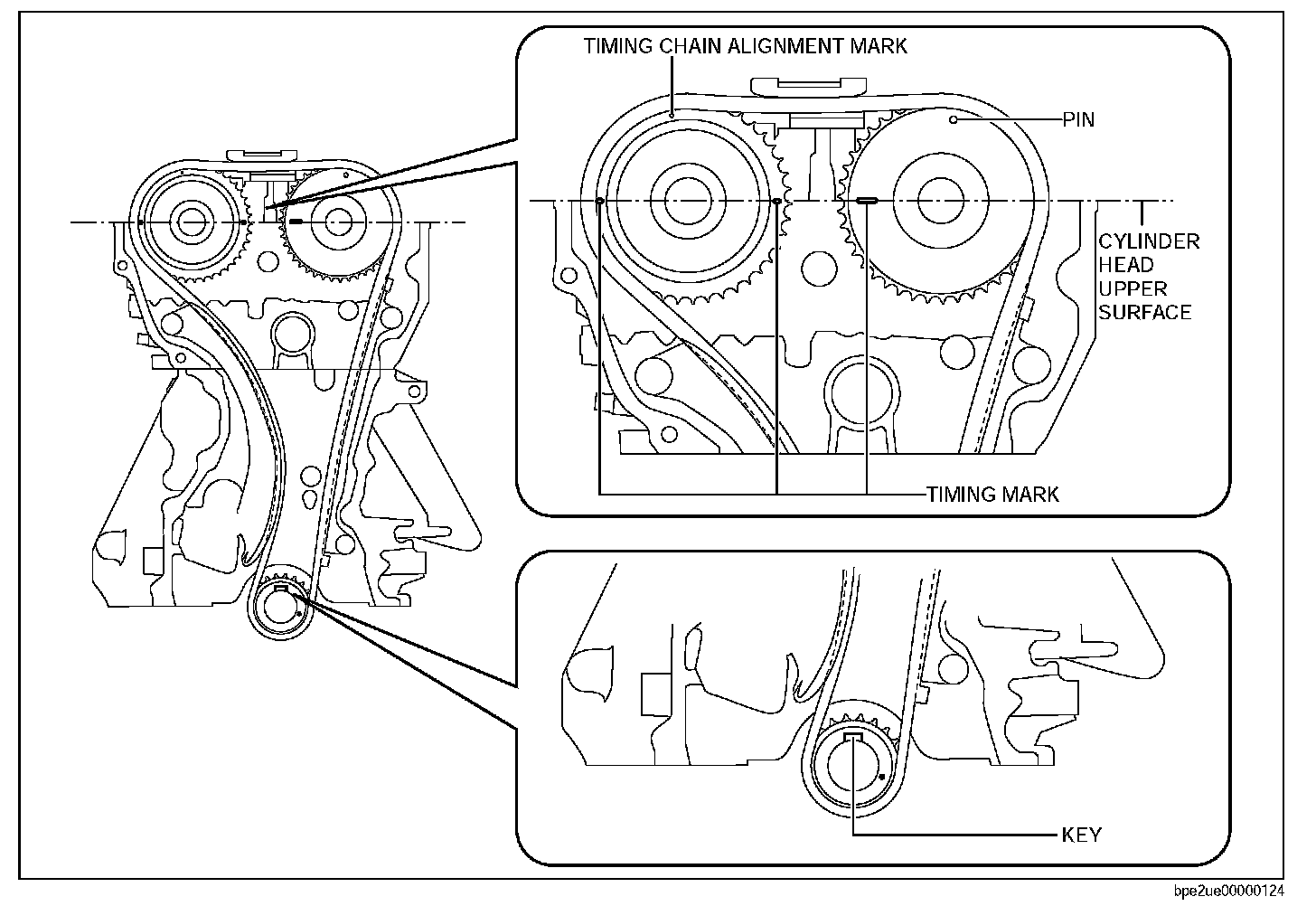 TIMING CHAIN ALIGNMENT MARK

PIN

CYLINDER HEAD UPPER SURFACE

TIMING MARK

KEY

bpe2ue00000124