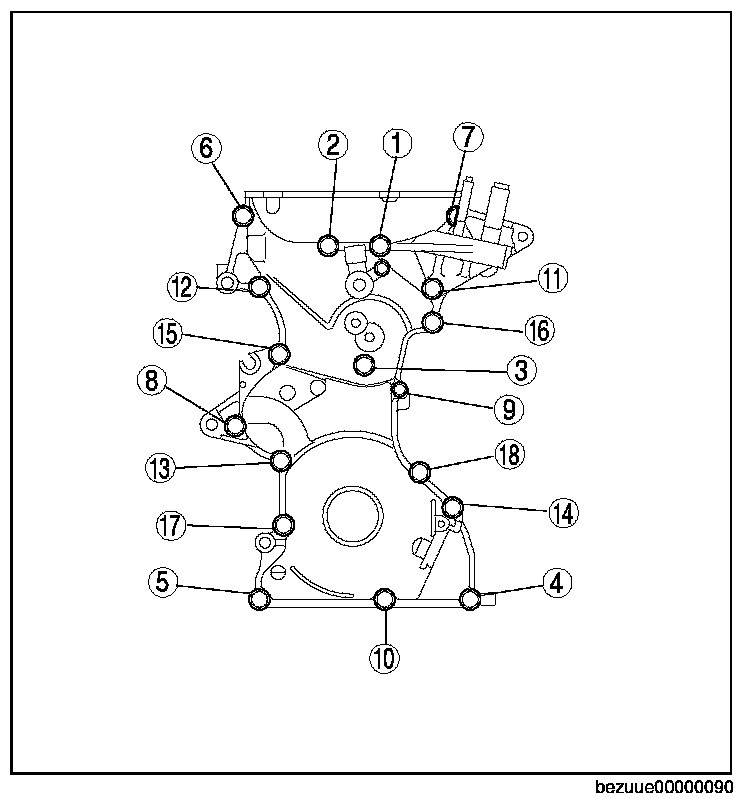 6
2
1
7
12
11
15
16
3
8
9
13
18
17
14
5
4
10
bezuue00000090