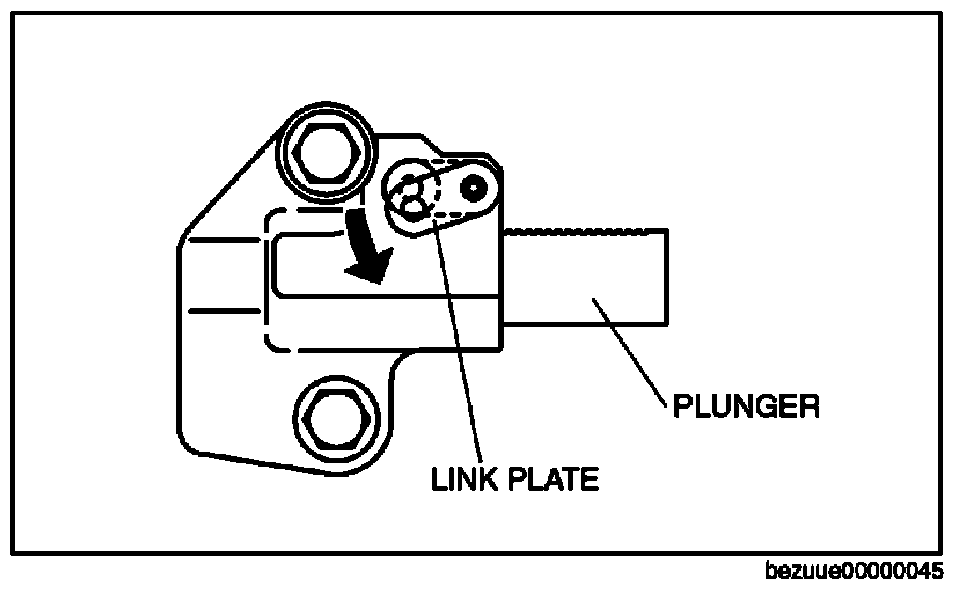 PLUNGER

LINK PLATE

bezuue00000045