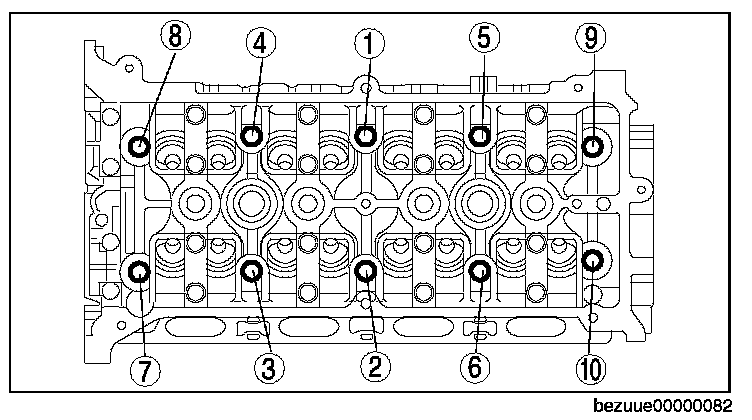 8
4
1
5
9
7
3
2
6
10
bezuue00000082