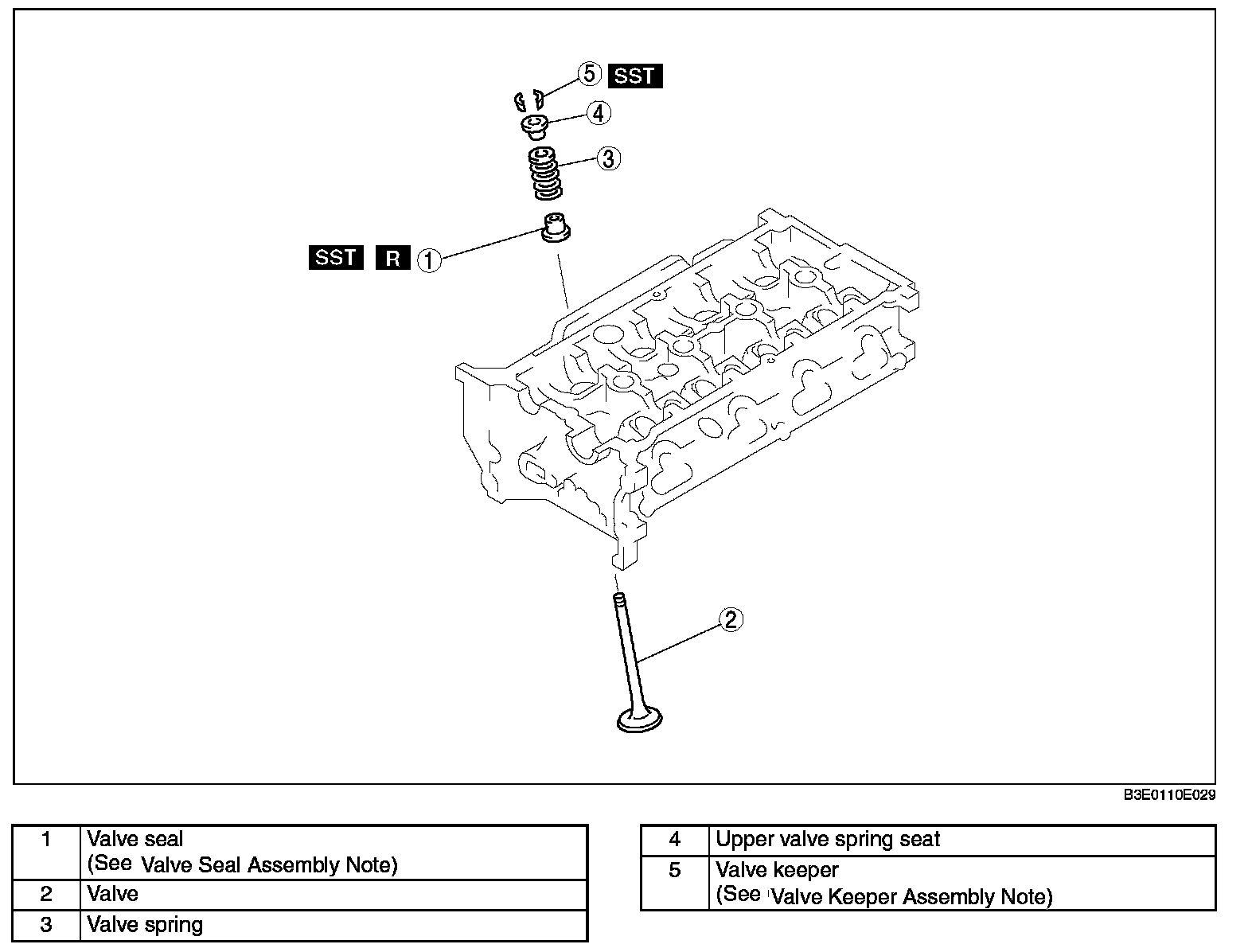 5 SST
4
3
SST R 1
2
B3E0110E029

| 1 | Valve seal (See Valve Seal Assembly Note) |
|---|---|
| 2 | Valve |
| 3 | Valve spring |

| 4 | Upper valve spring seat |
|---|---|
| 5 | Valve keeper (See Valve Keeper Assembly Note) |