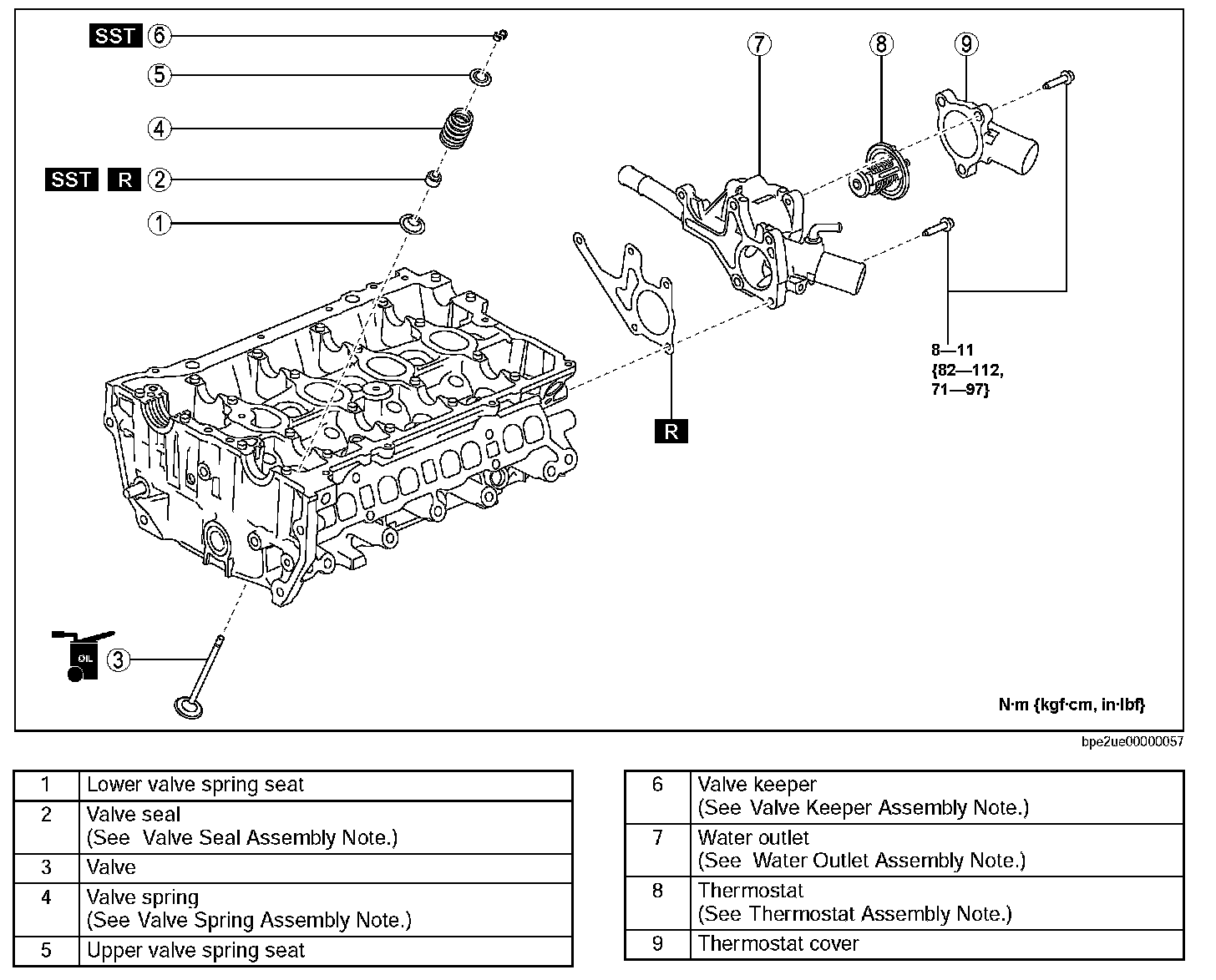 SST 6
5
4
SST R 2
1
7
8
9
8—11
{82—112,
71—97}
R
OIL 3
N·m {kgf·cm, in·lbf}

bpe2ue00000057

| 1 | Lower valve spring seat |
|---|---|
| 2 | Valve seal (See Valve Seal Assembly Note.) |
| 3 | Valve |
| 4 | Valve spring (See Valve Spring Assembly Note.) |
| 5 | Upper valve spring seat |

| 6 | Valve keeper (See Valve Keeper Assembly Note.) |
|---|---|
| 7 | Water outlet (See Water Outlet Assembly Note.) |
| 8 | Thermostat (See Thermostat Assembly Note.) |
| 9 | Thermostat cover |