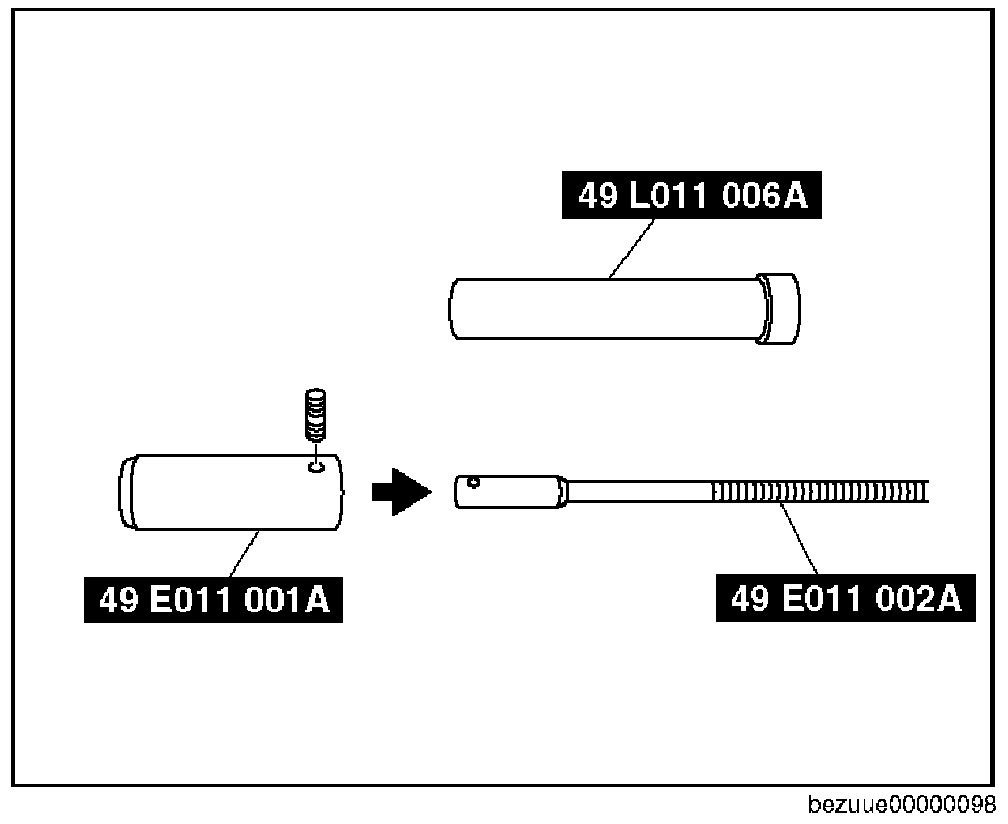 49 L011 006A

49 E011 001A

49 E011 002A

bezuue00000098