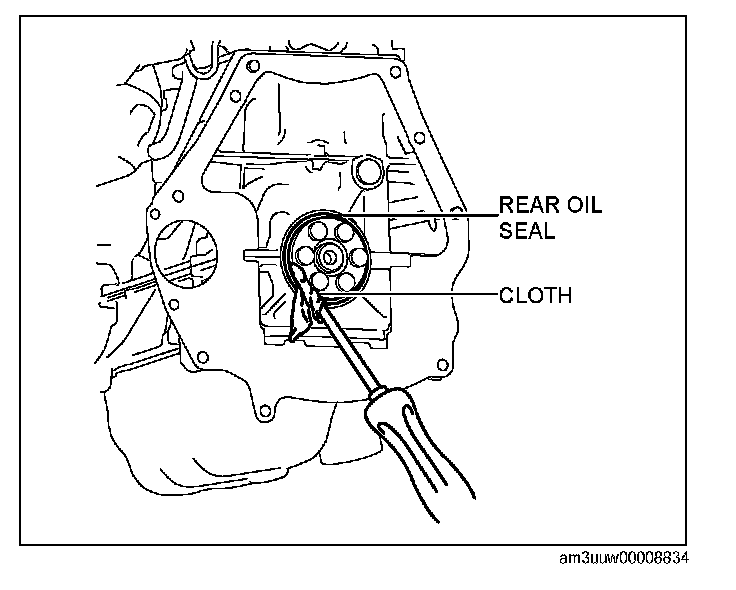 REAR OIL SEAL

CLOTH

am3uuw00008834