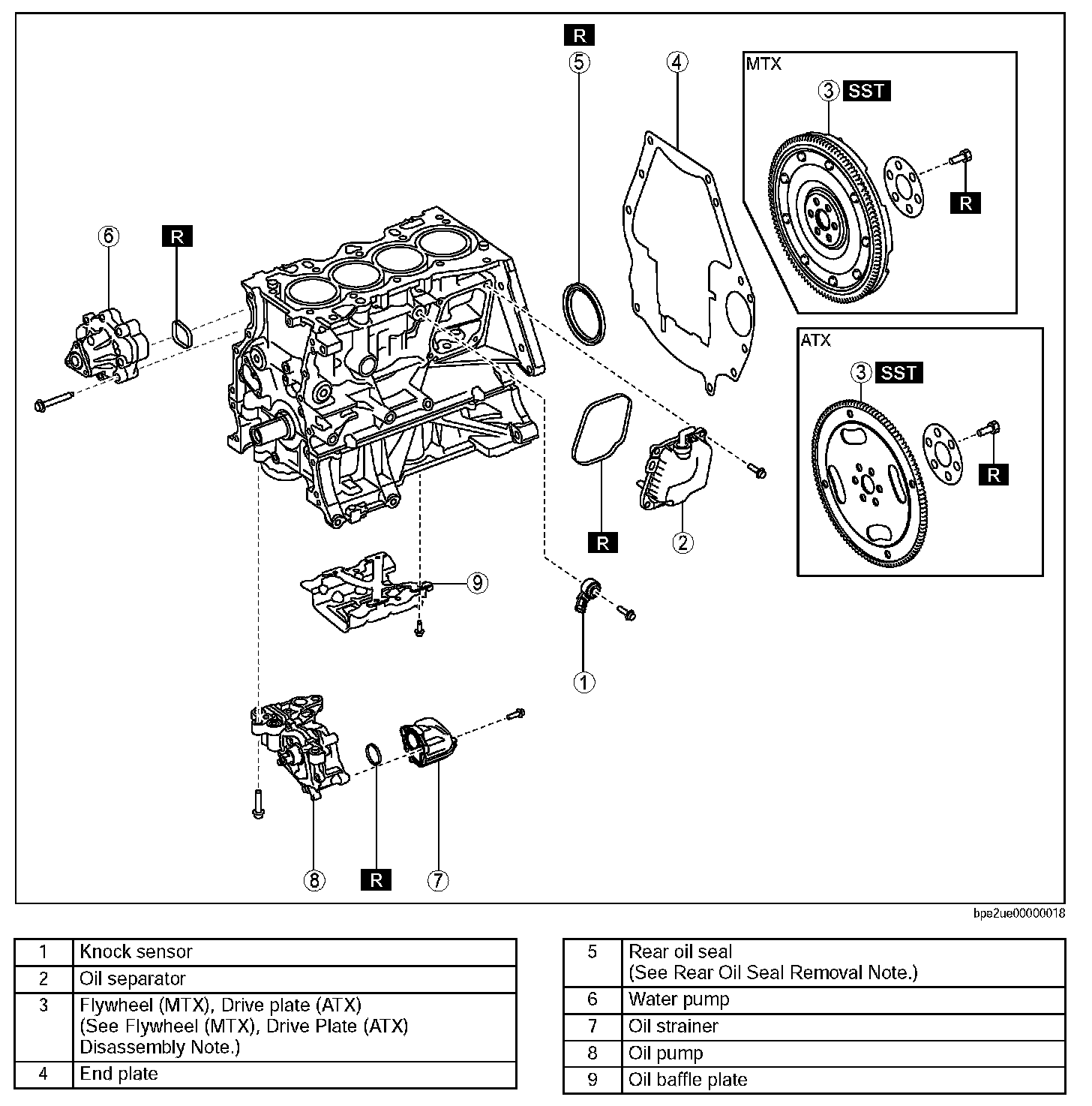 R
5
4
MTX
3 SST
R
6
R
ATX
3 SST
R
R
2
9
1
8
R
7

bpe2ue00000018

| 1 | Knock sensor |
|---|---|
| 2 | Oil separator |
| 3 | Flywheel (MTX), Drive plate (ATX) (See Flywheel (MTX), Drive Plate (ATX) Disassembly Note.) |
| 4 | End plate |

| 5 | Rear oil seal (See Rear Oil Seal Removal Note.) |
|---|---|
| 6 | Water pump |
| 7 | Oil strainer |
| 8 | Oil pump |
| 9 | Oil baffle plate |