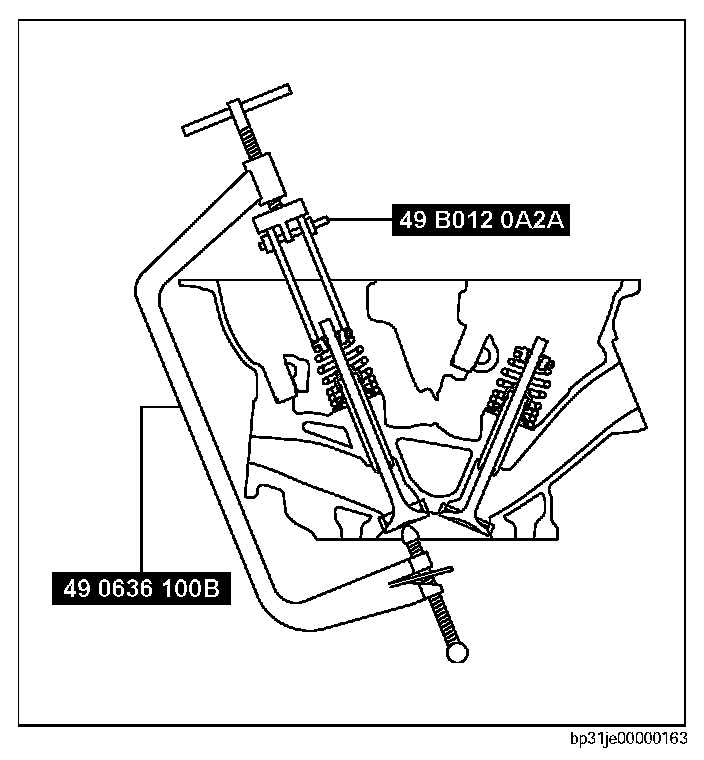 49 B012 0A2A

49 0636 100B

bp31je00000163