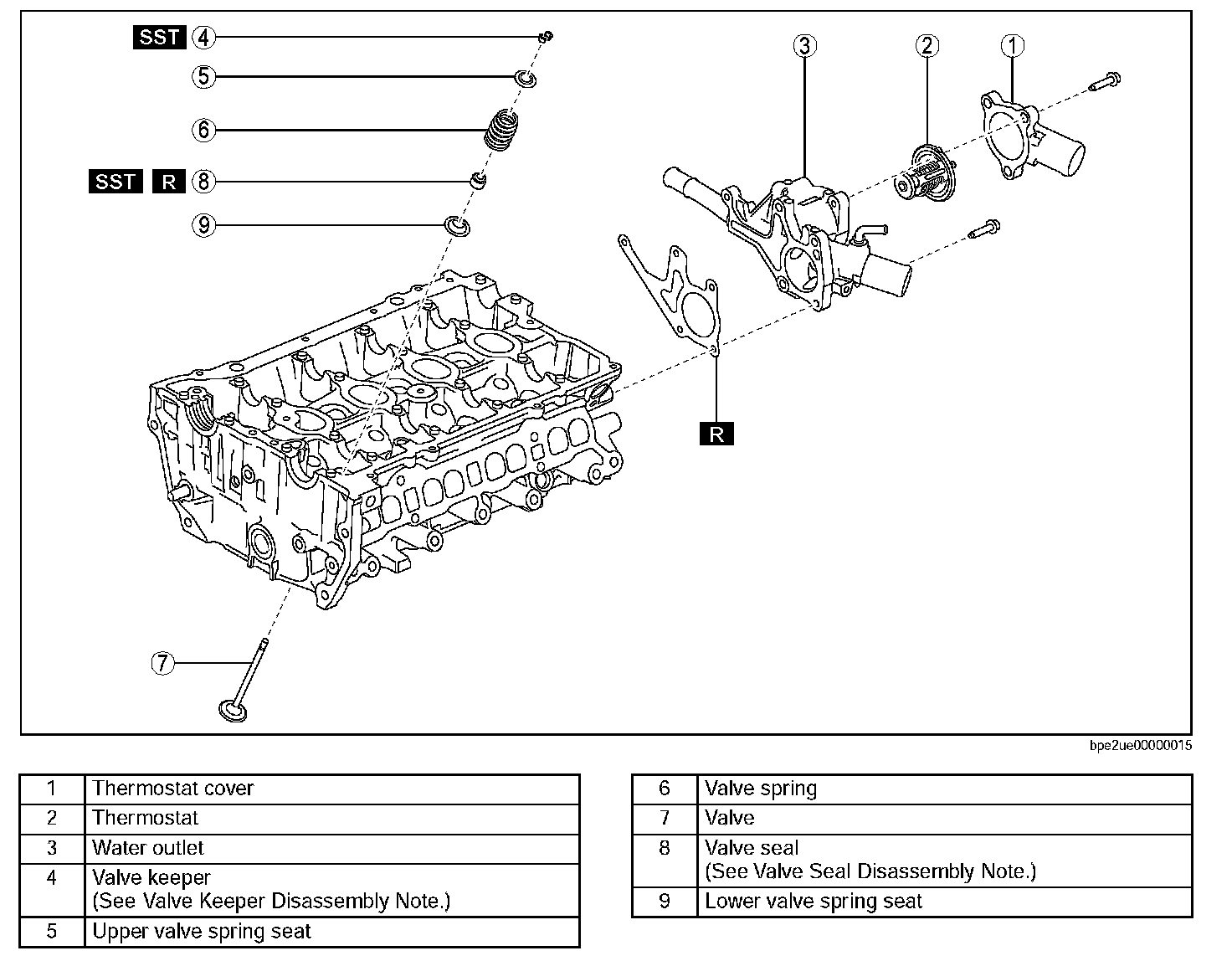 SST 4
5
6
SST R 8
9
3 2 1
R
7

bpe2ue00000015

| 1 | Thermostat cover |
|---|---|
| 2 | Thermostat |
| 3 | Water outlet |
| 4 | Valve keeper (See Valve Keeper Disassembly Note.) |
| 5 | Upper valve spring seat |

| 6 | Valve spring |
|---|---|
| 7 | Valve |
| 8 | Valve seal (See Valve Seal Disassembly Note.) |
| 9 | Lower valve spring seat |