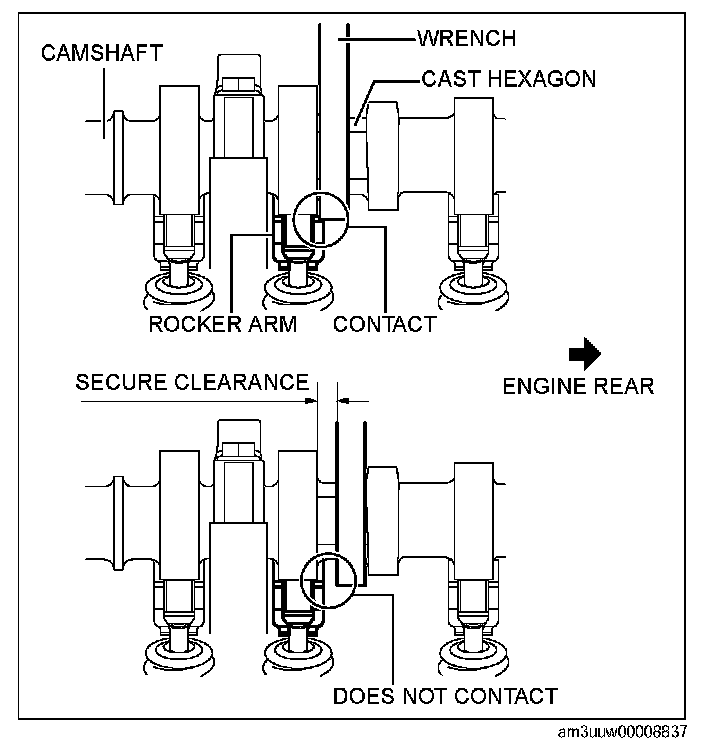 CAMSHAFT

WRENCH

CAST HEXAGON

ROCKER ARM

CONTACT

SECURE CLEARANCE

ENGINE REAR

DOES NOT CONTACT

am3uuw00008837