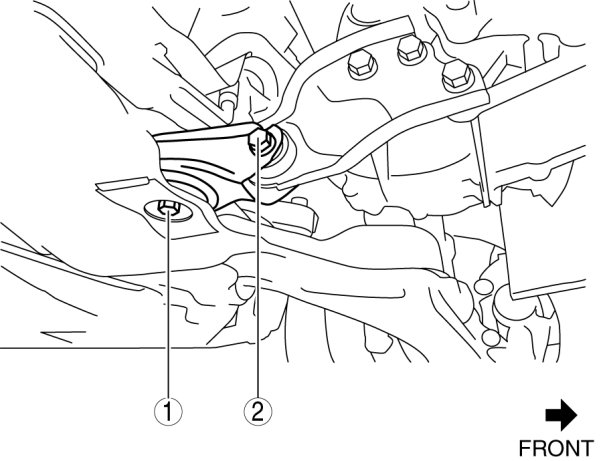 1
2
FRONT