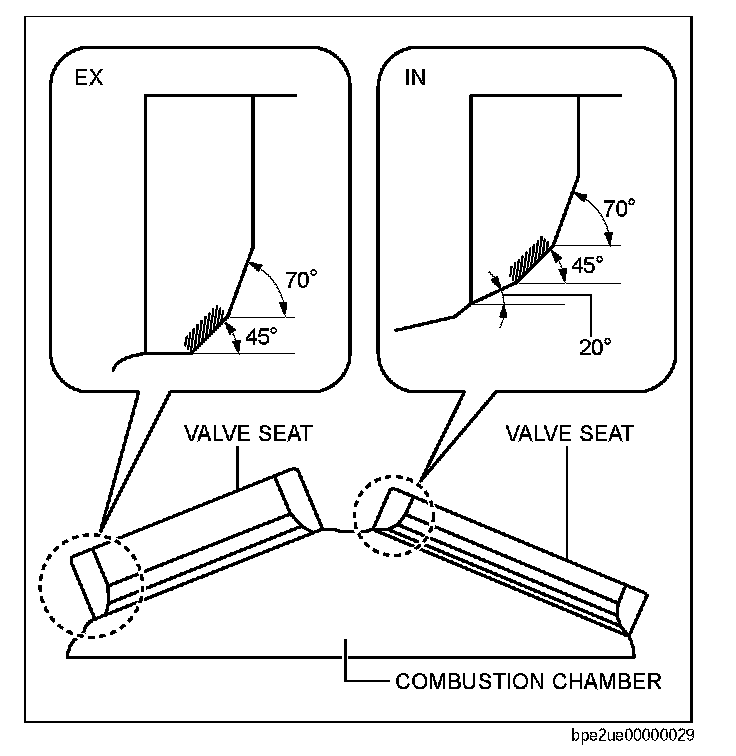 EX

70°

45°

IN

70°

45°

20°

VALVE SEAT

VALVE SEAT

COMBUSTION CHAMBER

bpe2ue00000029