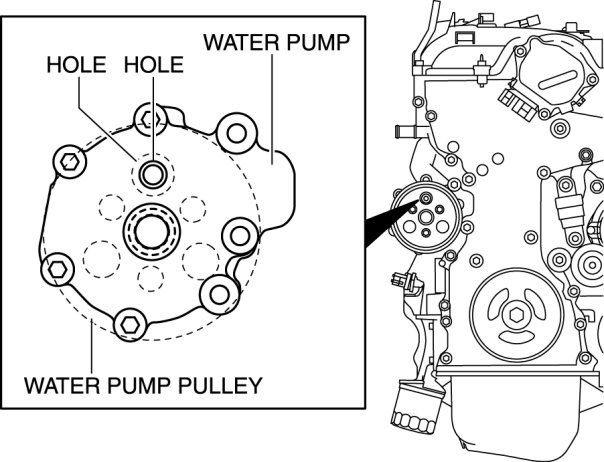 WATER PUMP
HOLE HOLE
WATER PUMP PULLEY