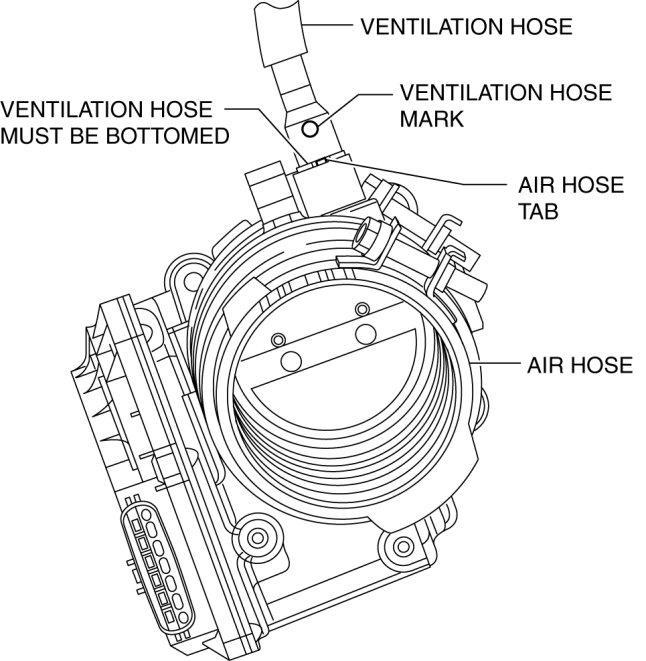 VENTILATION HOSE

VENTILATION HOSE MARK

VENTILATION HOSE MUST BE BOTTOMED

AIR HOSE TAB

AIR HOSE