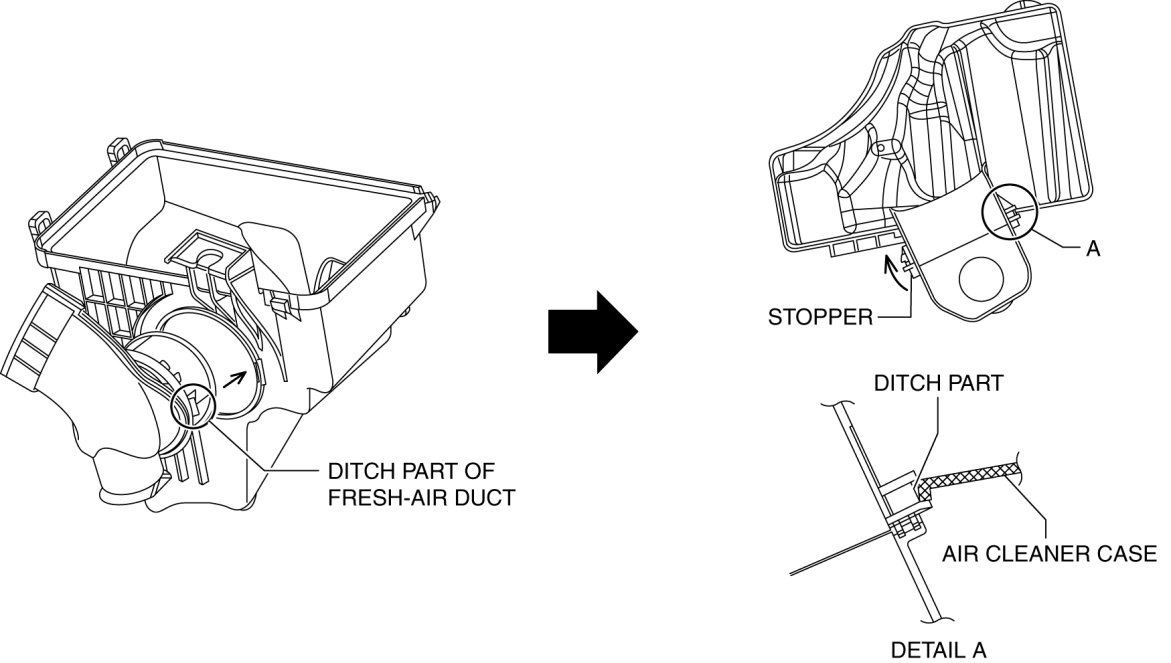 DITCH PART OF FRESH-AIR DUCT

A

STOPPER

DITCH PART

AIR CLEANER CASE

DETAIL A