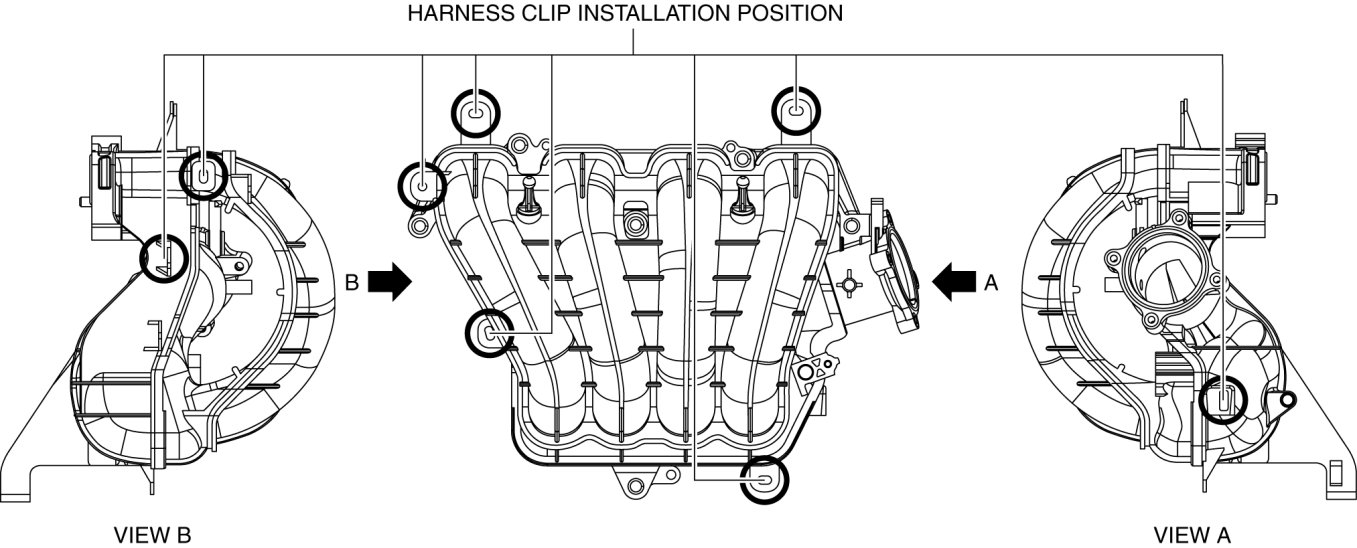 HARNESS CLIP INSTALLATION POSITION

B

A

VIEW B

VIEW A