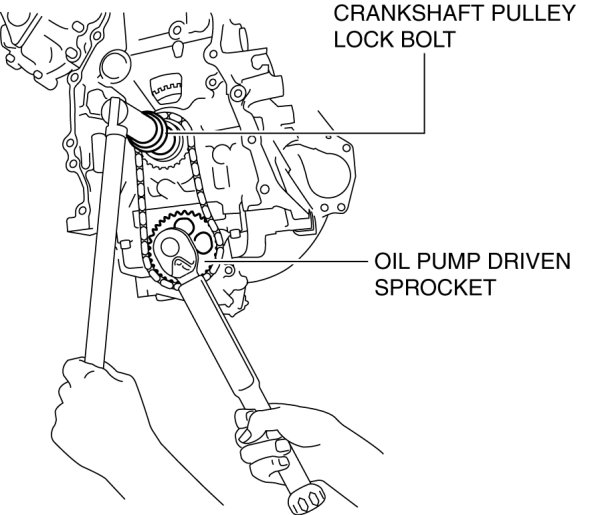 CRANKSHAFT PULLEY LOCK BOLT

OIL PUMP DRIVEN SPROCKET