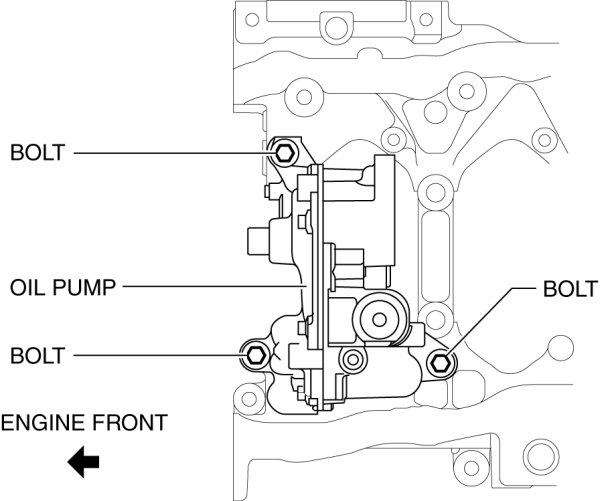 BOLT

OIL PUMP

BOLT

BOLT

ENGINE FRONT