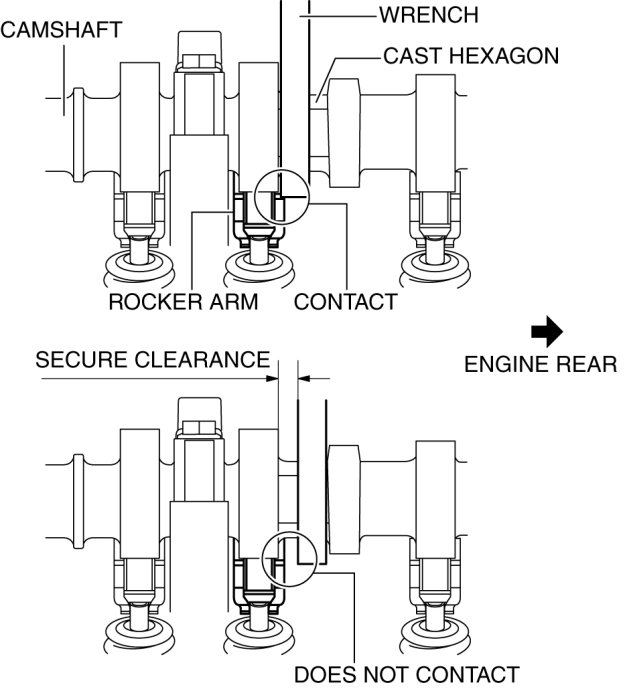 CAMSHAFT
WRENCH
CAST HEXAGON
ROCKER ARM
CONTACT
SECURE CLEARANCE
ENGINE REAR
DOES NOT CONTACT