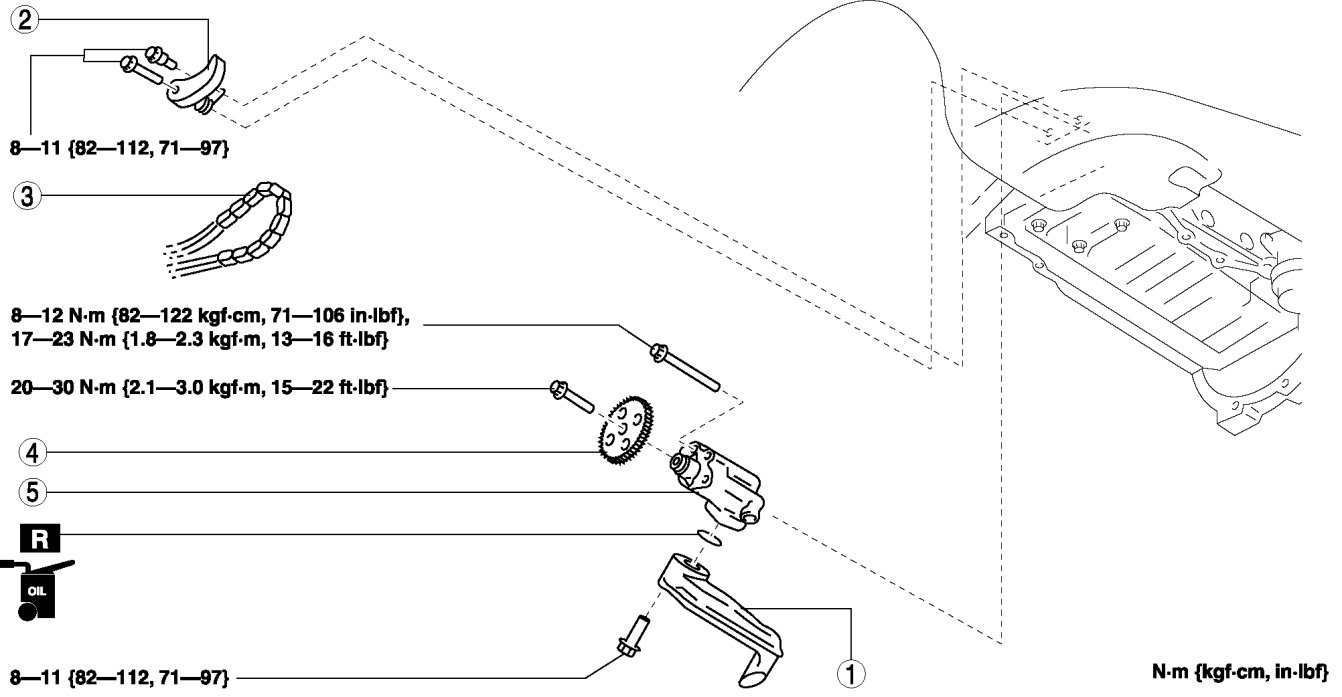 2

8—11 {82—112, 71—97}

3

8—12 N·m {82—122 kgf·cm, 71—106 in·lbf},
17—23 N·m {1.8—2.3 kgf·m, 13—16 ft·lbf}

20—30 N·m {2.1—3.0 kgf·m, 15—22 ft·lbf}

4

5

R

OIL

8—11 {82—112, 71—97}

1

N·m {kgf·cm, in·lbf}