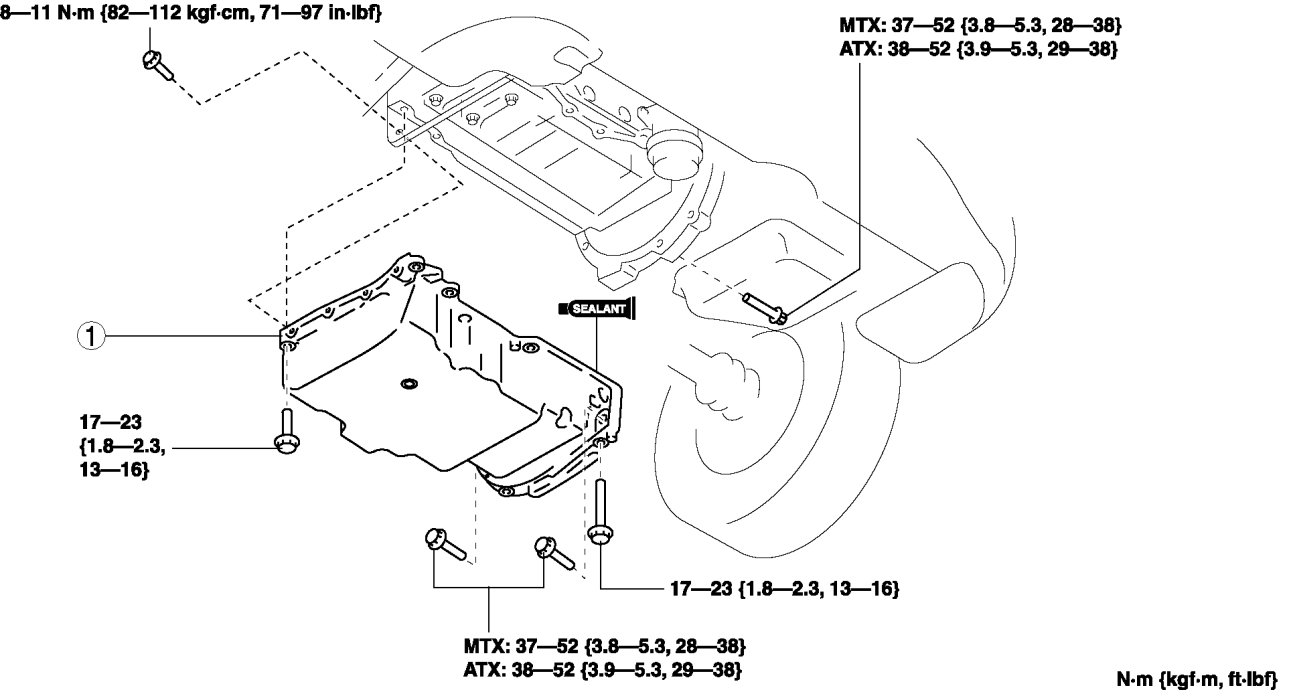 8—11 N·m {82—112 kgf·cm, 71—97 in·lbf}

MTX: 37—52 {3.8—5.3, 28—38}
ATX: 38—52 {3.9—5.3, 29—38}

SEALANT

1

17—23
{1.8—2.3,
13—16}

17—23 {1.8—2.3, 13—16}

MTX: 37—52 {3.8—5.3, 28—38}
ATX: 38—52 {3.9—5.3, 29—38}

N·m {kgf·m, ft·lbf}