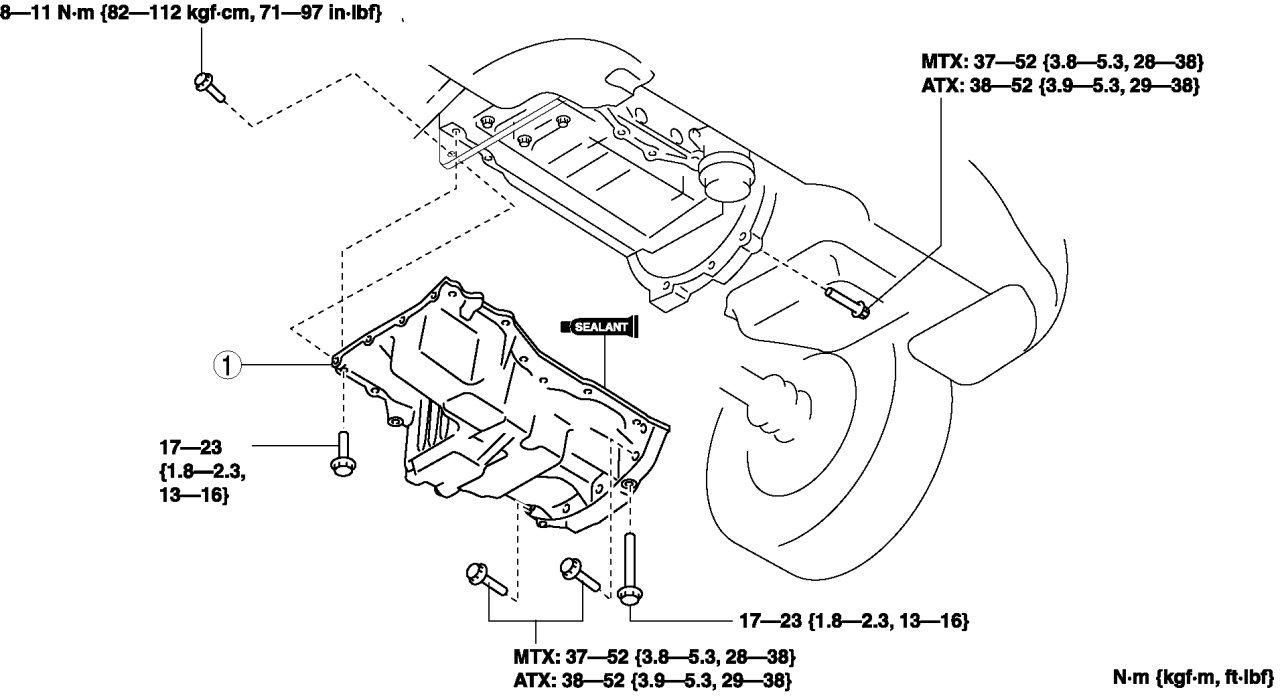 8—11 N·m {82—112 kgf·cm, 71—97 in·lbf}

MTX: 37—52 {3.8—5.3, 28—38}
ATX: 38—52 {3.9—5.3, 29—38}

SEALANT

1

17—23
{1.8—2.3,
13—16}

17—23 {1.8—2.3, 13—16}

MTX: 37—52 {3.8—5.3, 28—38}
ATX: 38—52 {3.9—5.3, 29—38}

N·m {kgf·m, ft·lbf}