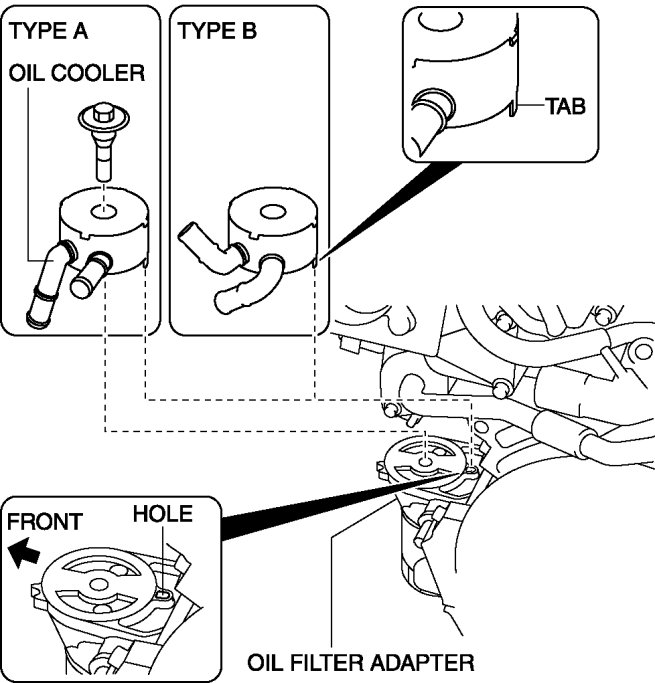 TYPE A
OIL COOLER
TYPE B
TAB
FRONT
HOLE
OIL FILTER ADAPTER