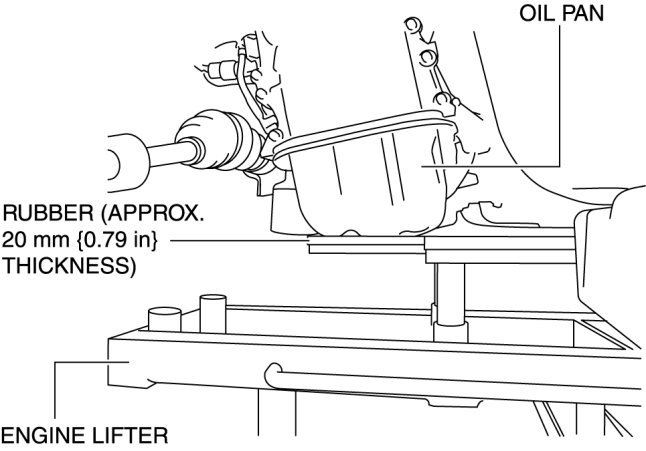 OIL PAN

RUBBER (APPROX. 20 mm {0.79 in} THICKNESS)

ENGINE LIFTER