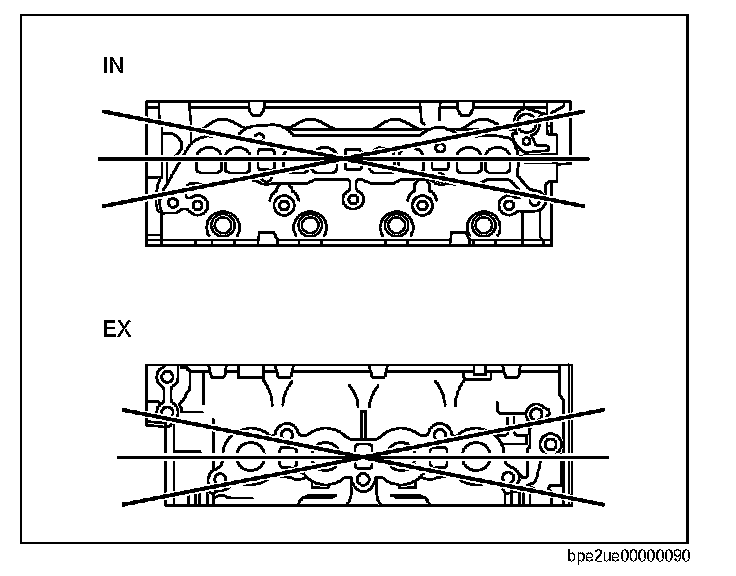 IN

EX

bpe2ue00000090