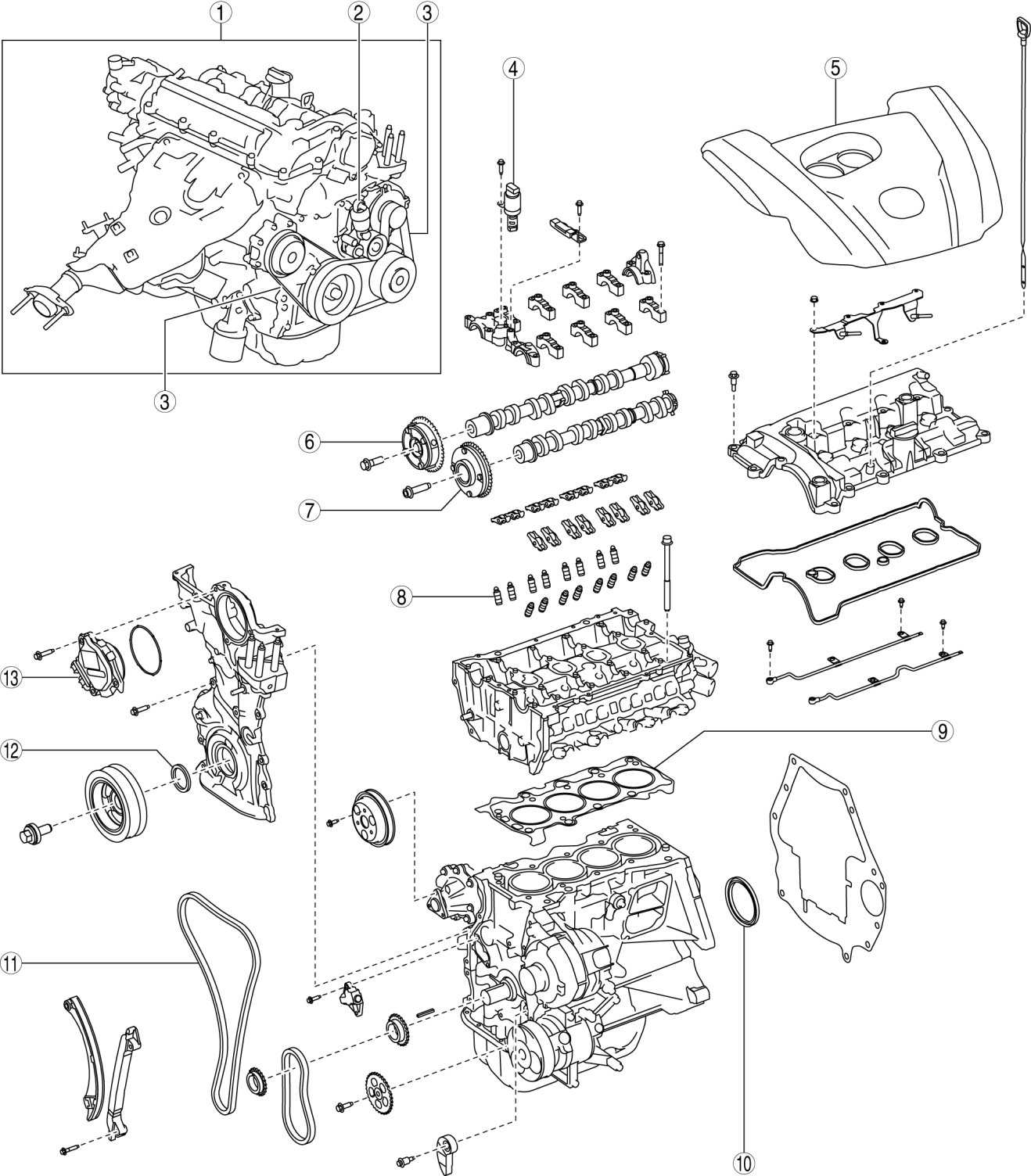 1
2
3
4
5
3
6
7
8
13
12
9
11
10