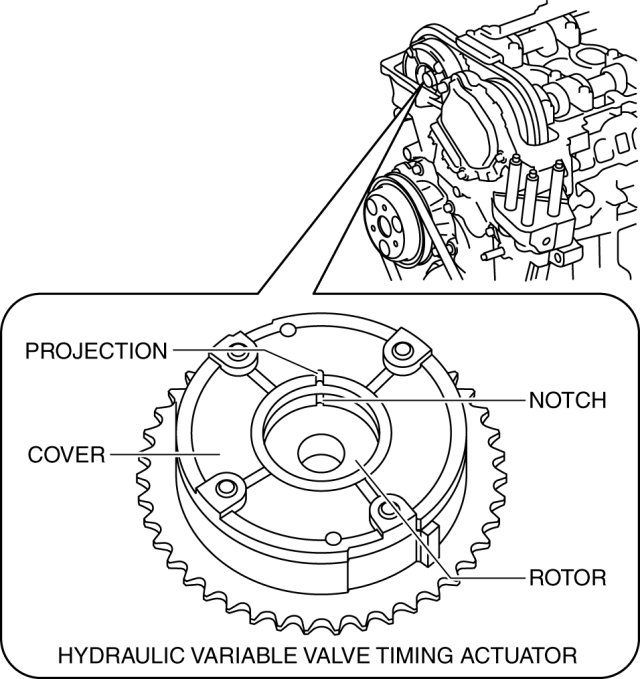 PROJECTION
NOTCH
COVER
ROTOR
HYDRAULIC VARIABLE VALVE TIMING ACTUATOR