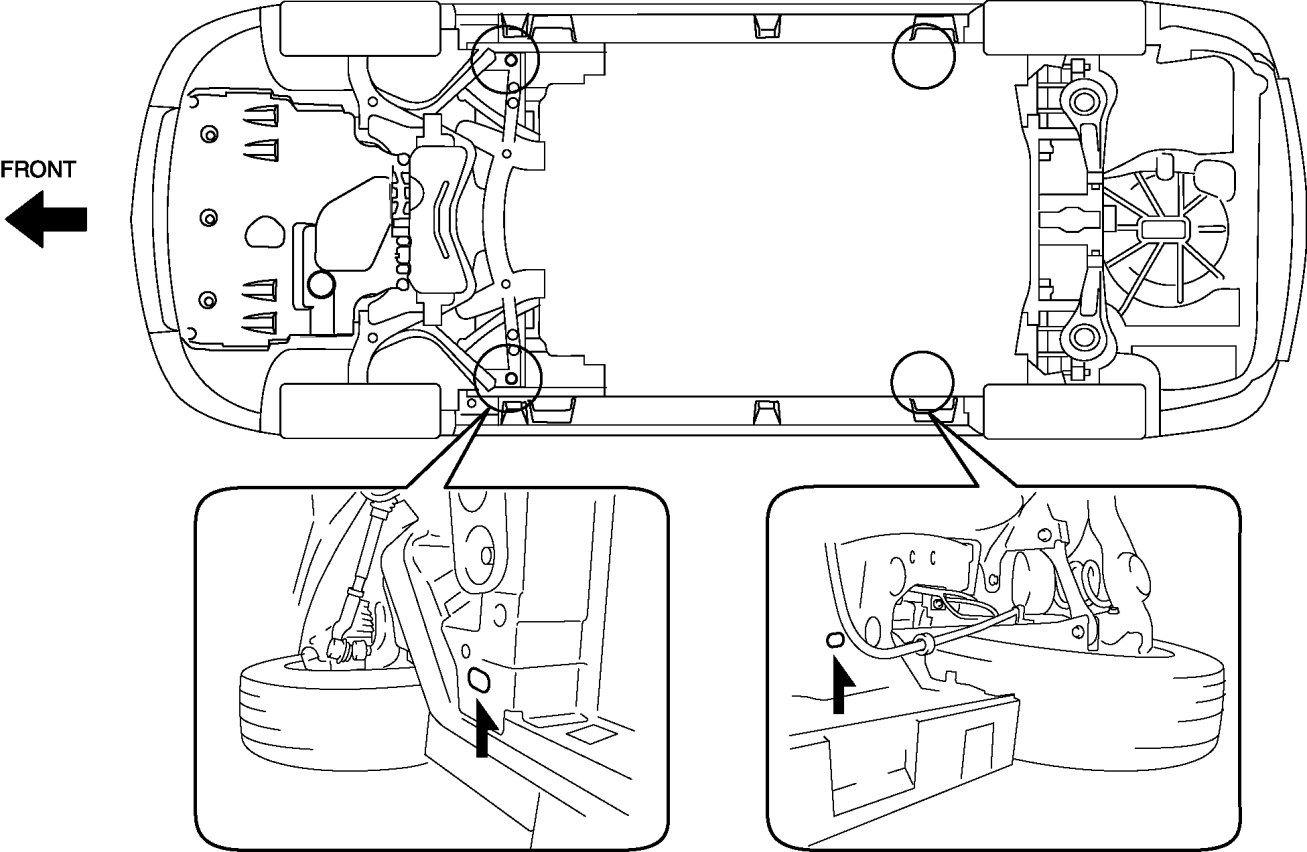 FRONT