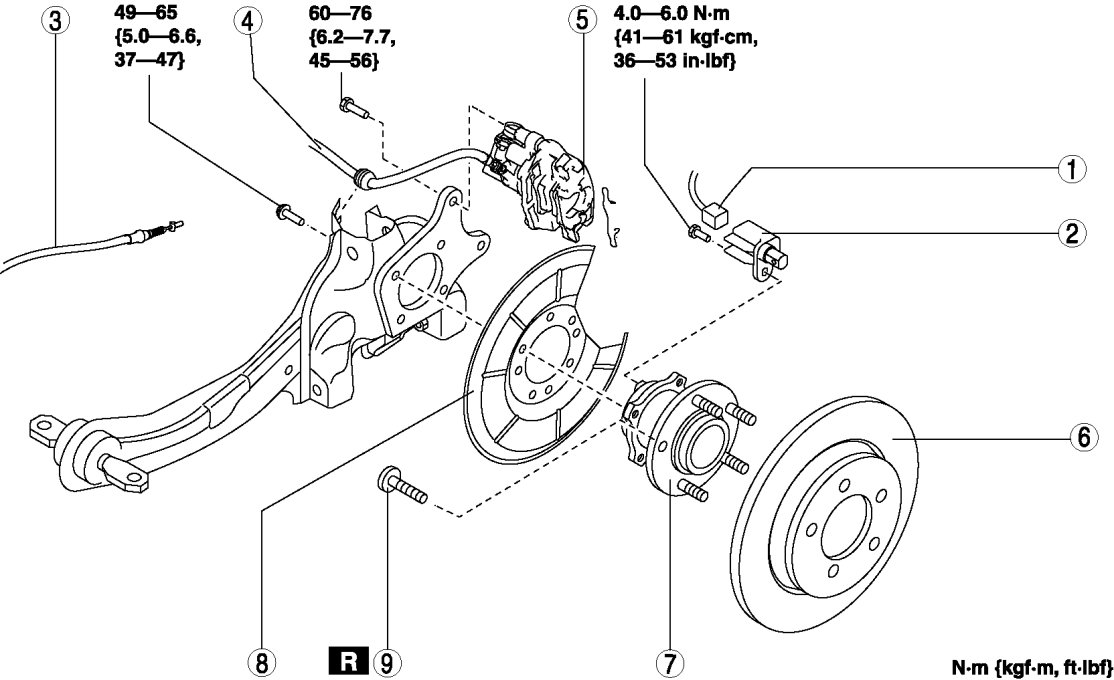 ③
49—65 {5.0—6.6, 37—47}
④
60—76 {6.2—7.7, 45—56}
⑤
4.0—6.0 N·m {41—61 kgf·cm, 36—53 in·lbf}
①
②
⑥
⑧
R ⑨
⑦
N·m {kgf·m, ft·lbf}