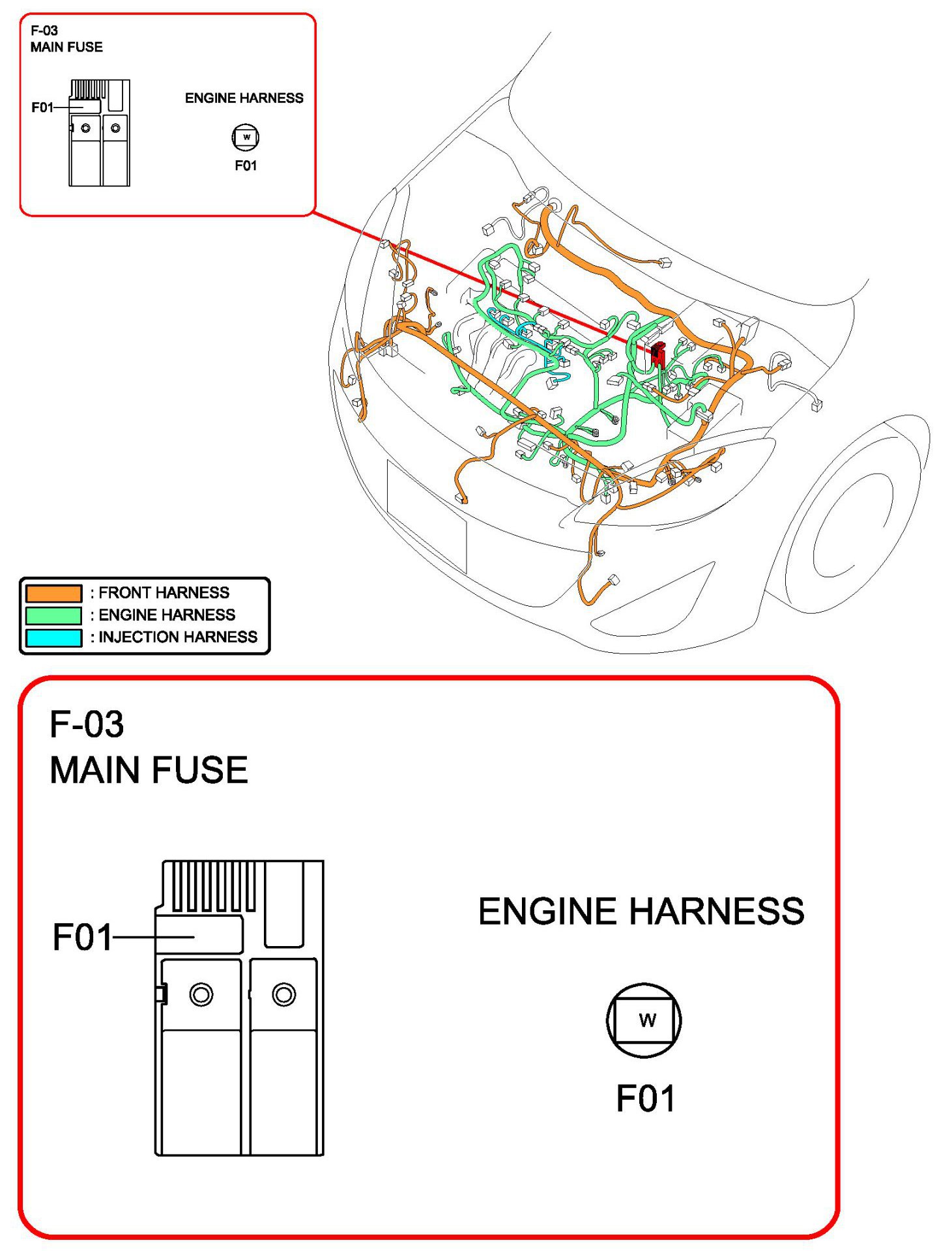 F-03
MAIN FUSE

F01

ENGINE HARNESS

W

F01

: FRONT HARNESS
: ENGINE HARNESS
: INJECTION HARNESS

F-03
MAIN FUSE

F01

ENGINE HARNESS

W

F01