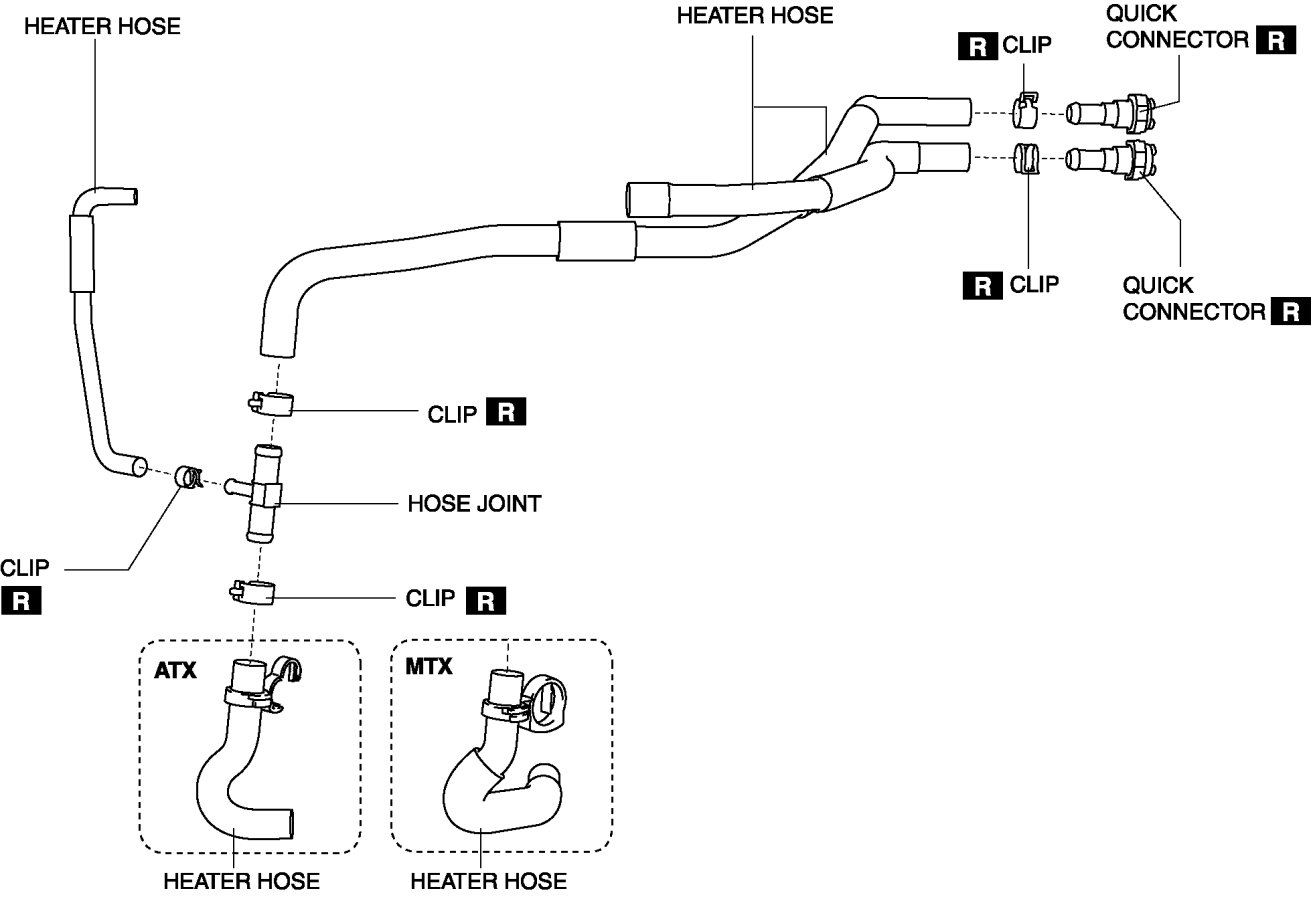 HEATER HOSE

HEATER HOSE

R CLIP

QUICK CONNECTOR R

R CLIP

QUICK CONNECTOR R

CLIP R

HOSE JOINT

CLIP R

CLIP R

ATX

MTX

HEATER HOSE

HEATER HOSE