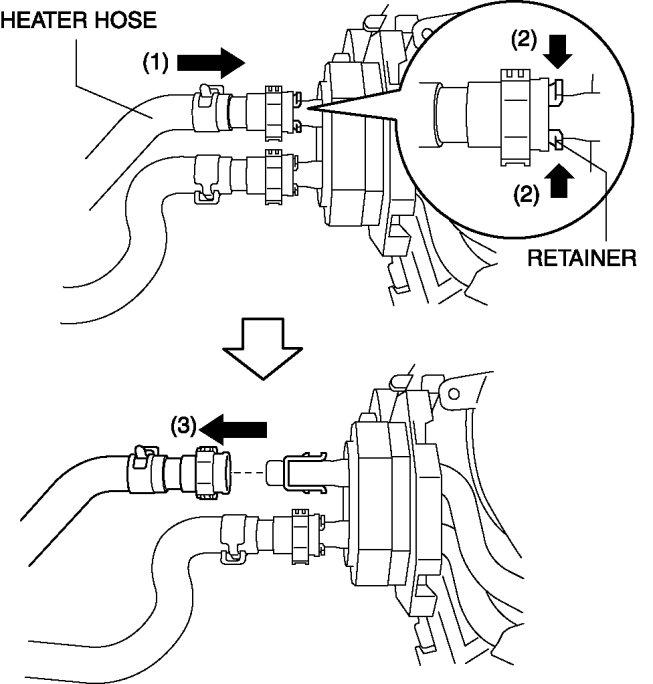 HEATER HOSE

(1)

(2)

(2)

RETAINER

(3)