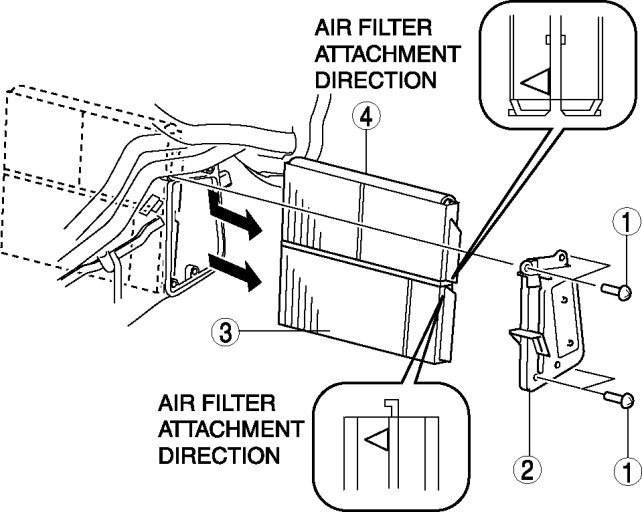 AIR FILTER ATTACHMENT DIRECTION

4

1

3

AIR FILTER ATTACHMENT DIRECTION

2

1