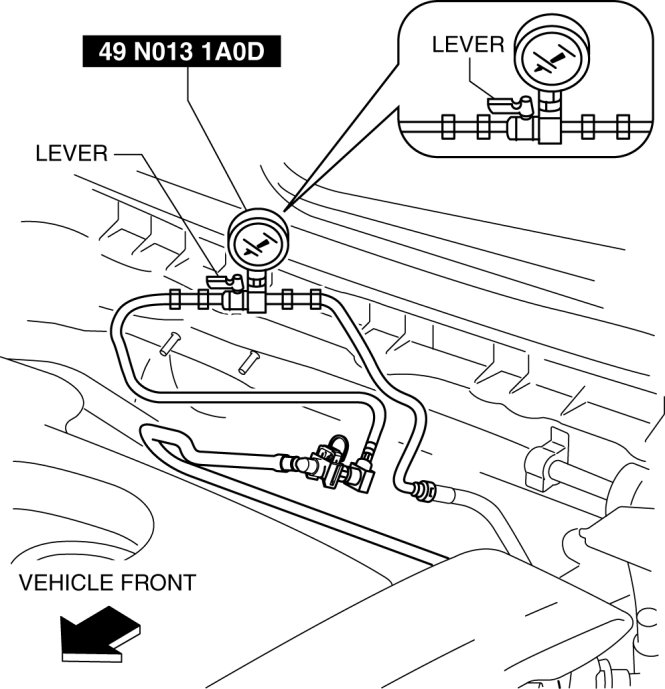 49 N013 1A0D

LEVER

LEVER

VEHICLE FRONT