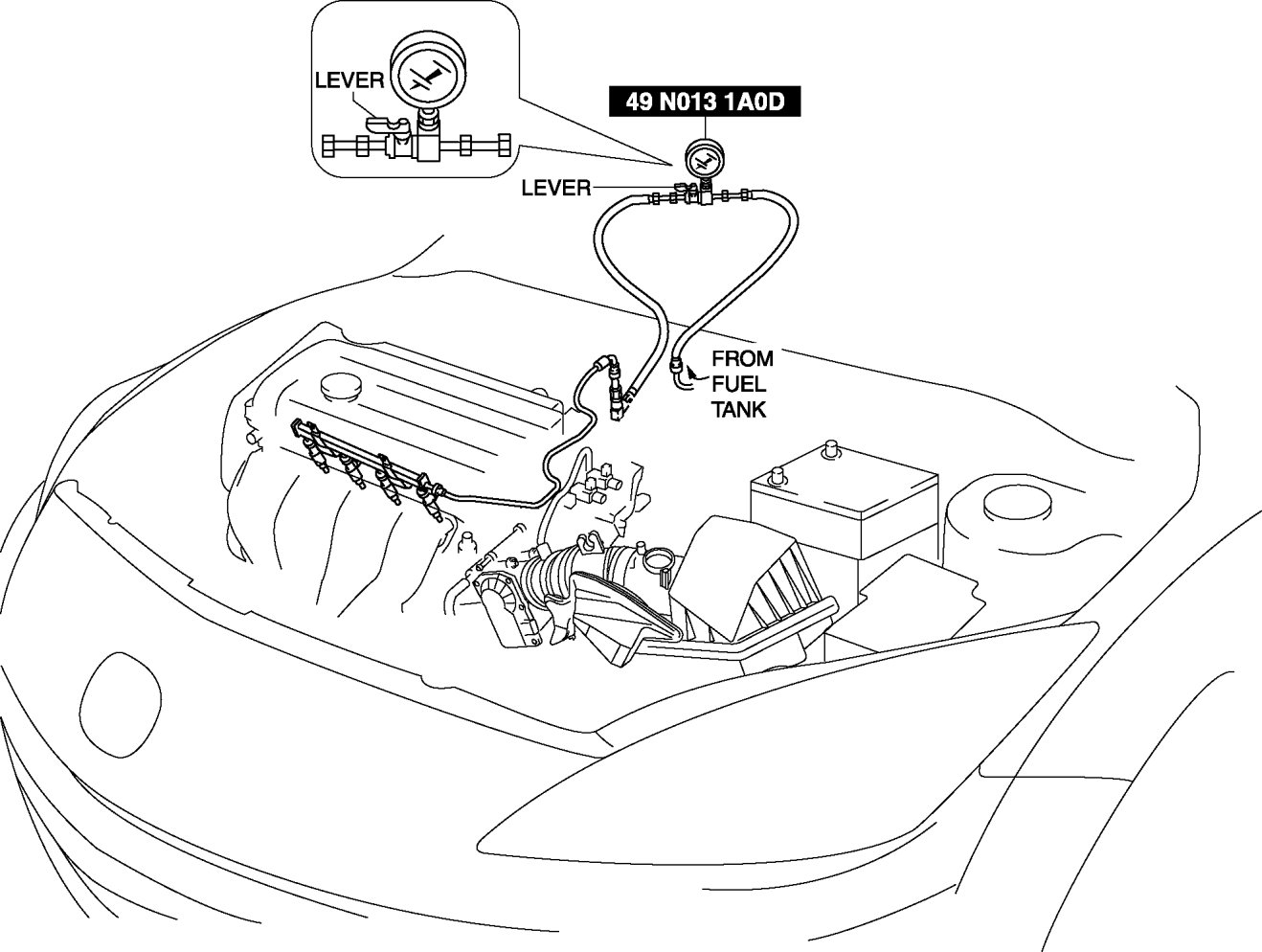 LEVER

49 N013 1A0D

LEVER

FROM FUEL TANK