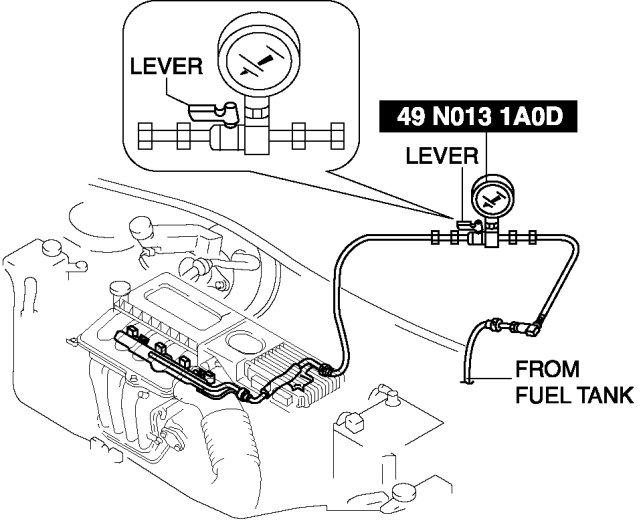 LEVER

49 N013 1A0D

LEVER

FROM
FUEL TANK