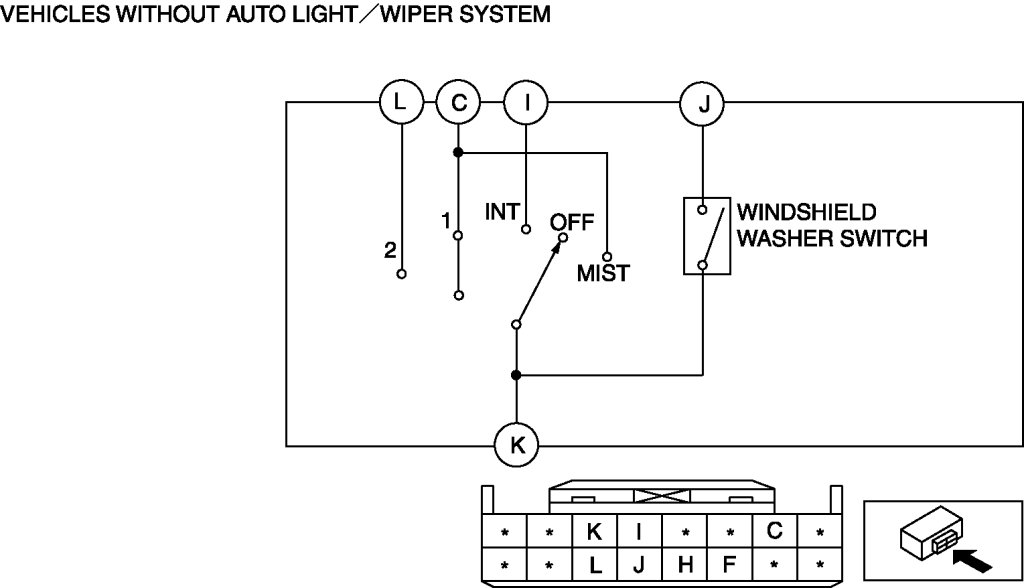 VEHICLES WITHOUT AUTO LIGHT／WIPER SYSTEM

L C I J

2 1 INT OFF MIST

WINDSHIELD WASHER SWITCH

K

| * | * | K | I | * | * | C | * |
|---|---|---|---|---|---|---|---|
| * | * | L | J | H | F | * | * |