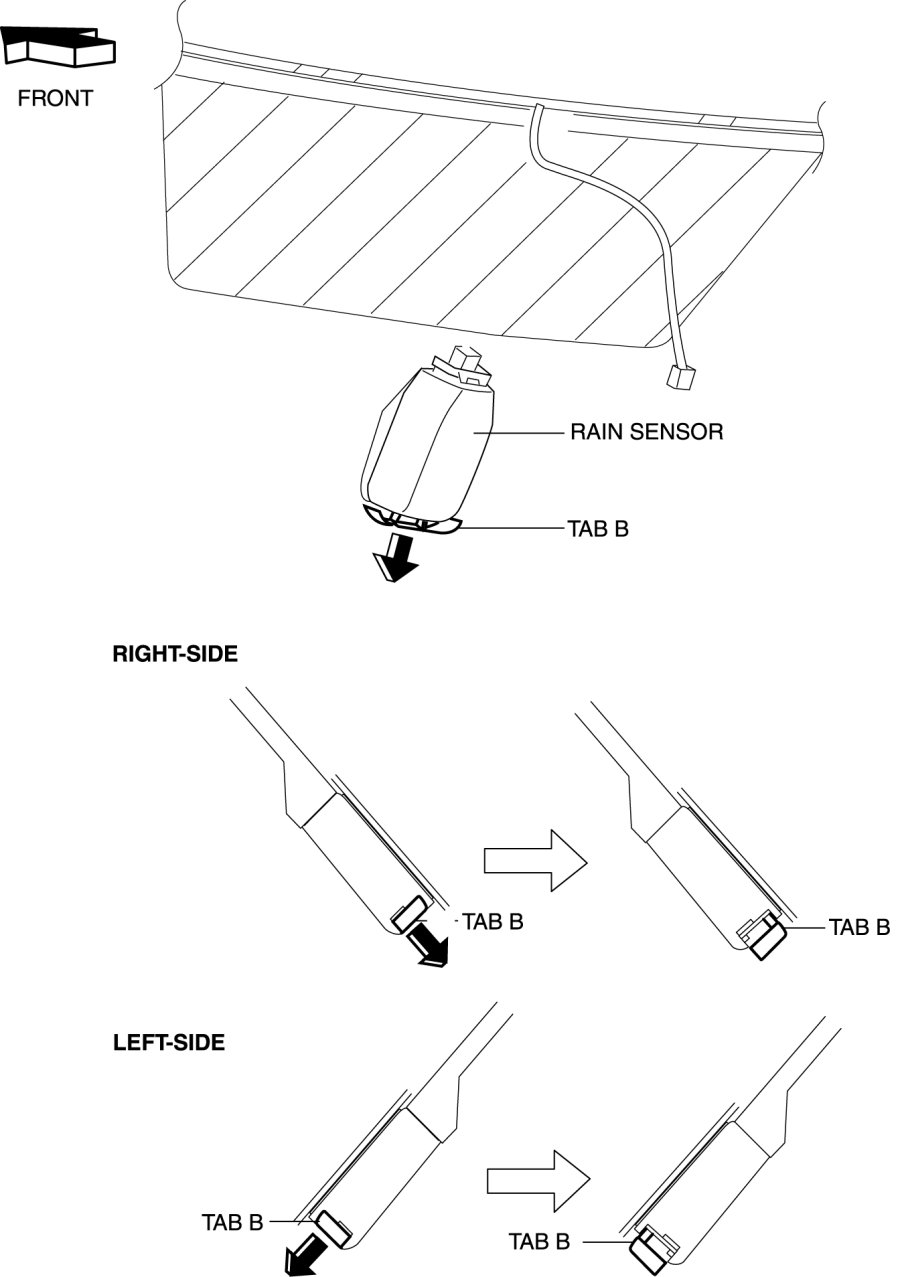 FRONT

RAIN SENSOR

TAB B

RIGHT-SIDE

TAB B

TAB B

LEFT-SIDE

TAB B

TAB B