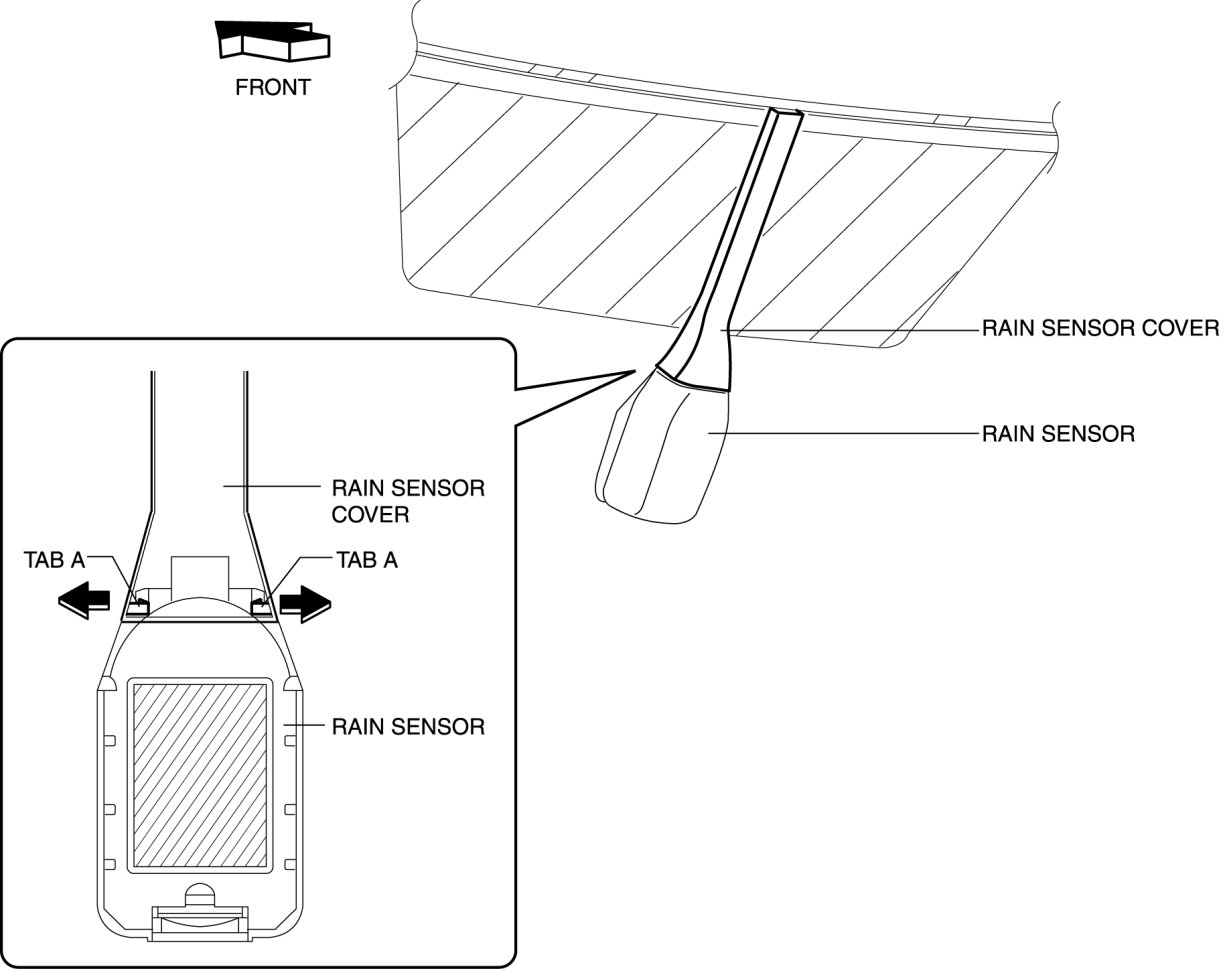 FRONT

RAIN SENSOR COVER

RAIN SENSOR

RAIN SENSOR COVER

TAB A

TAB A

RAIN SENSOR