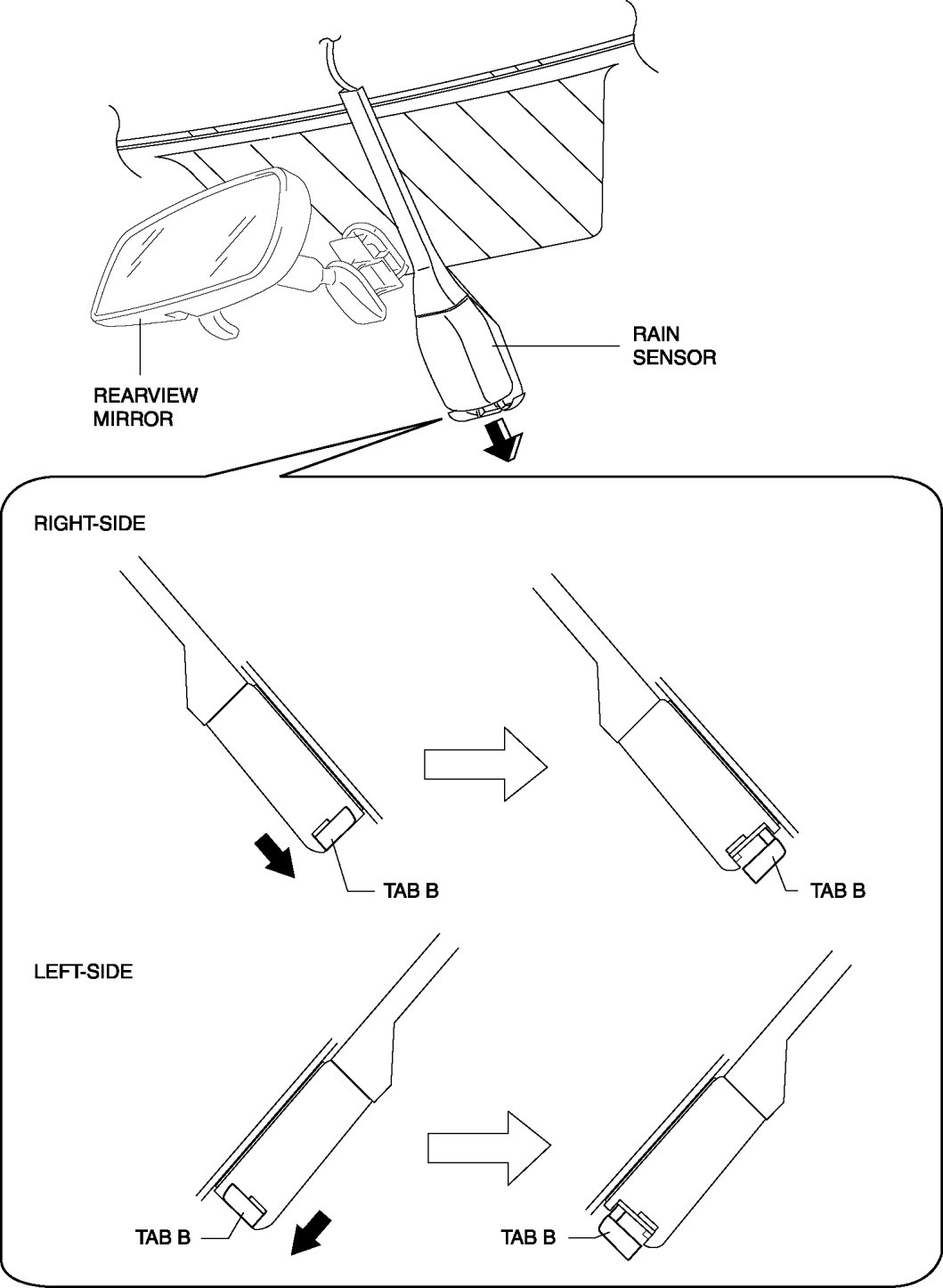 RAIN SENSOR

REARVIEW MIRROR

RIGHT-SIDE

TAB B

TAB B

LEFT-SIDE

TAB B

TAB B