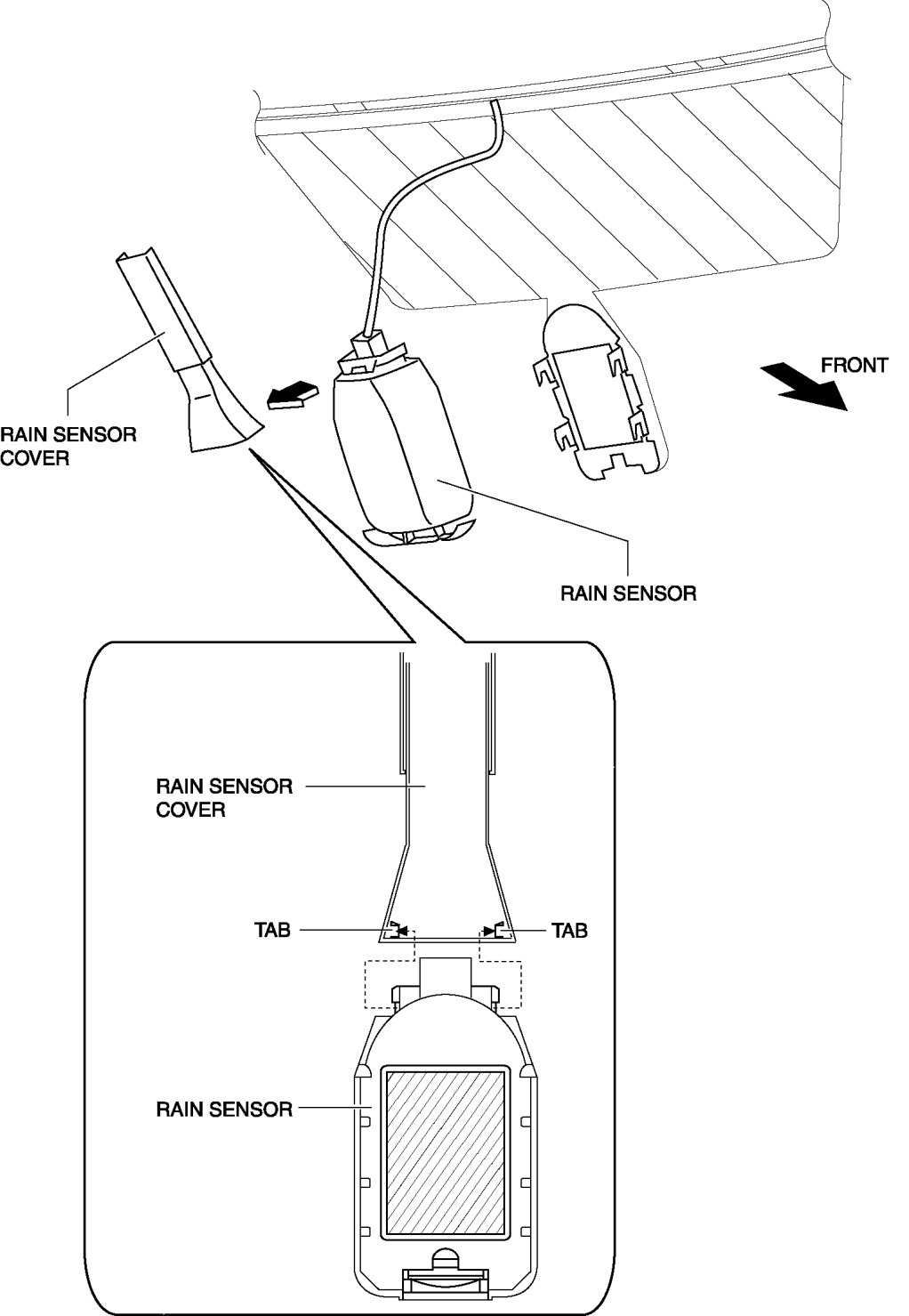 FRONT

RAIN SENSOR COVER

RAIN SENSOR

RAIN SENSOR COVER

TAB

TAB

RAIN SENSOR