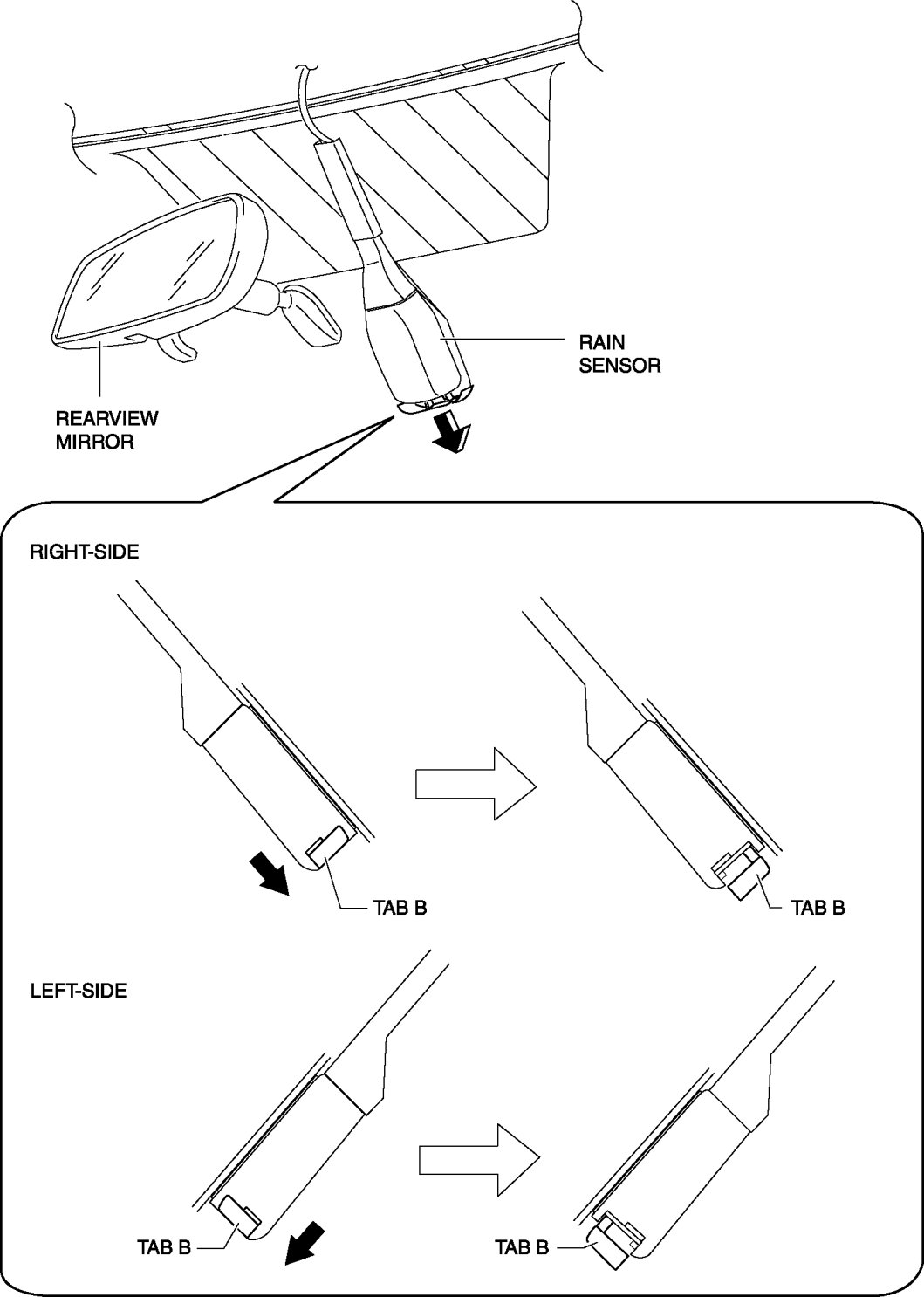 RAIN SENSOR

REARVIEW MIRROR

RIGHT-SIDE

TAB B

TAB B

LEFT-SIDE

TAB B

TAB B