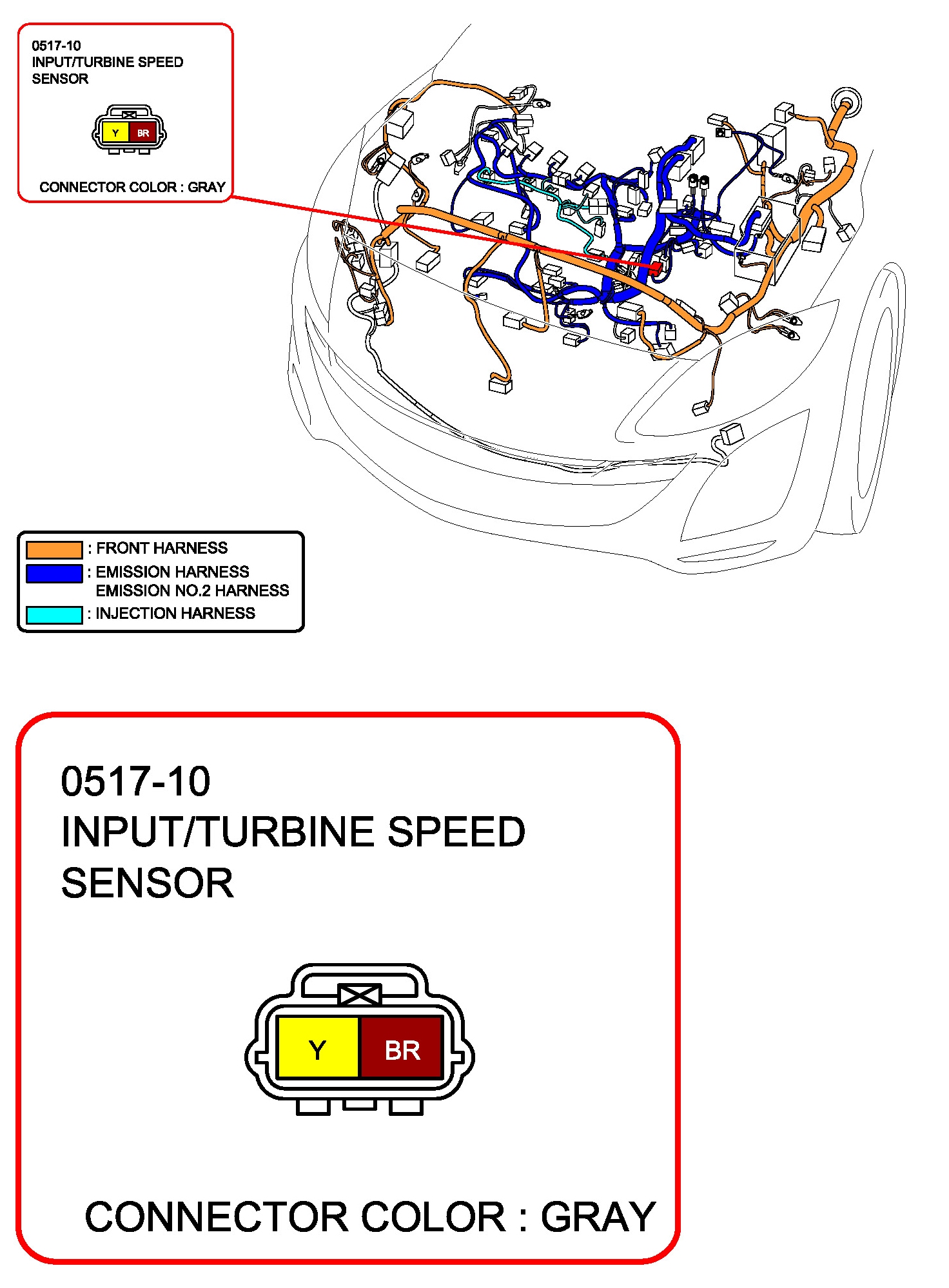 0517-10
INPUT/TURBINE SPEED SENSOR

Y BR

CONNECTOR COLOR : GRAY

: FRONT HARNESS
: EMISSION HARNESS
EMISSION NO.2 HARNESS
: INJECTION HARNESS

0517-10
INPUT/TURBINE SPEED SENSOR

Y BR

CONNECTOR COLOR : GRAY