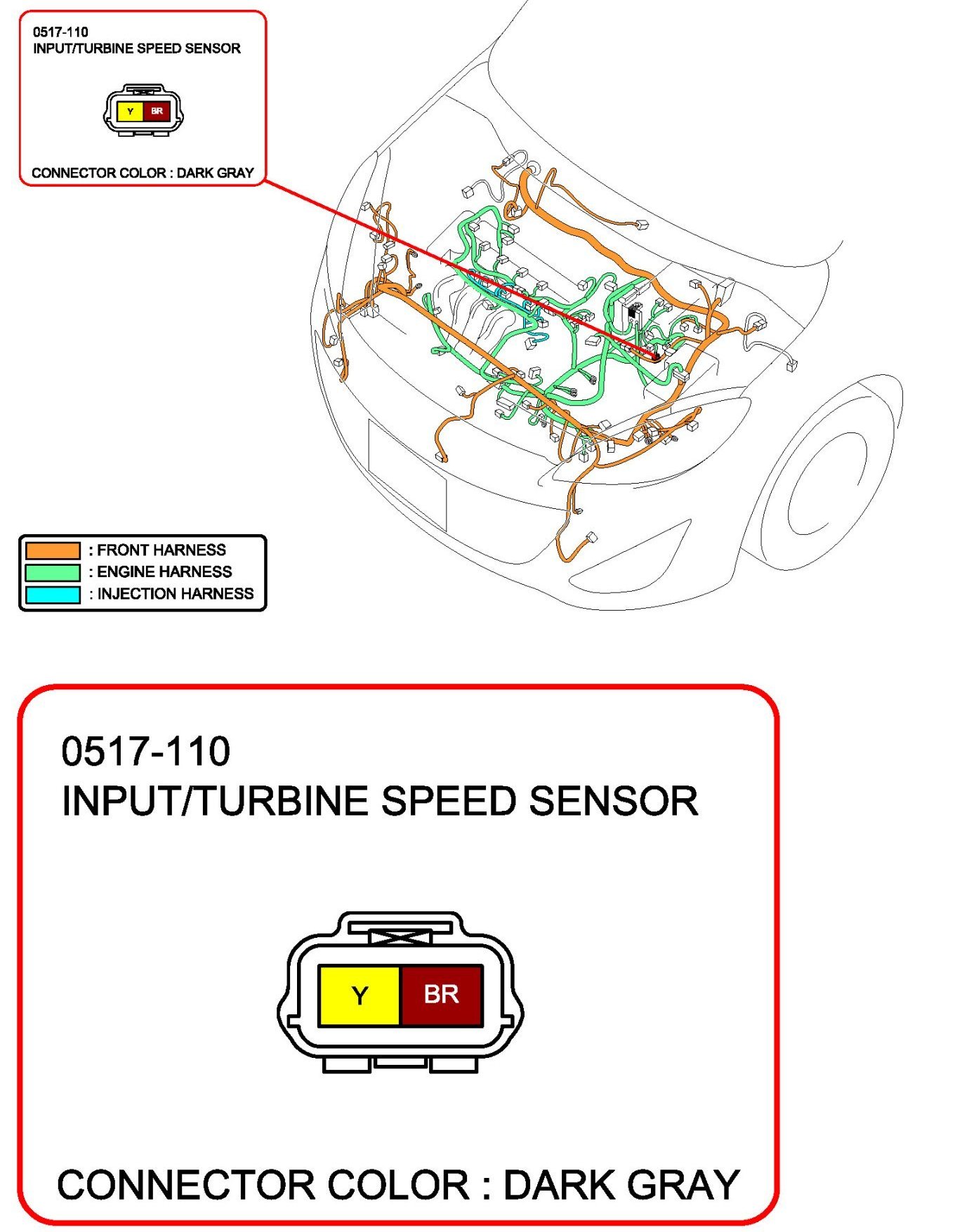 0517-110
INPUT/TURBINE SPEED SENSOR

Y BR

CONNECTOR COLOR : DARK GRAY

: FRONT HARNESS
: ENGINE HARNESS
: INJECTION HARNESS

0517-110
INPUT/TURBINE SPEED SENSOR

Y BR

CONNECTOR COLOR : DARK GRAY