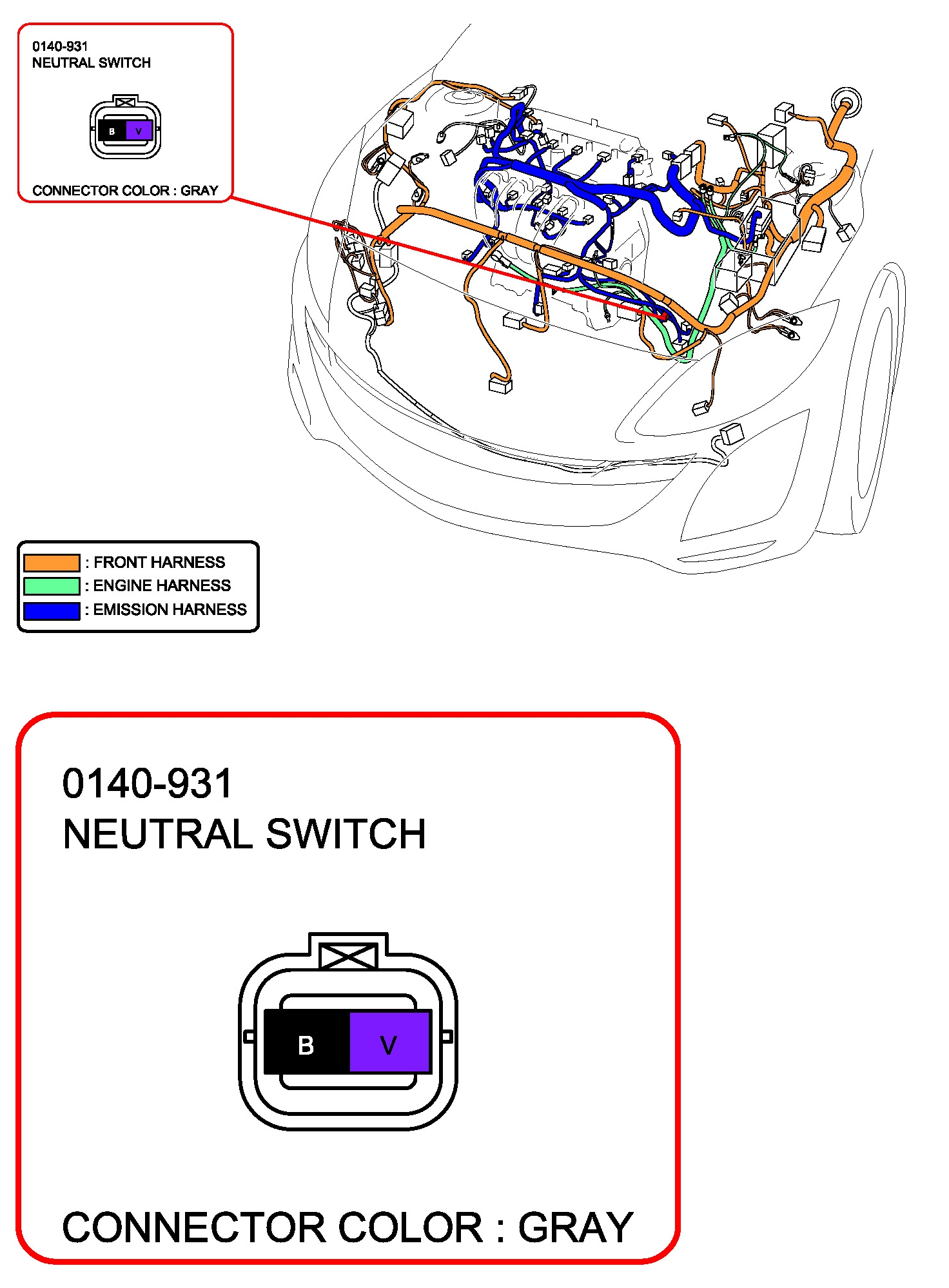 0140-931
NEUTRAL SWITCH

B V

CONNECTOR COLOR : GRAY

: FRONT HARNESS
: ENGINE HARNESS
: EMISSION HARNESS

0140-931
NEUTRAL SWITCH

B V

CONNECTOR COLOR : GRAY